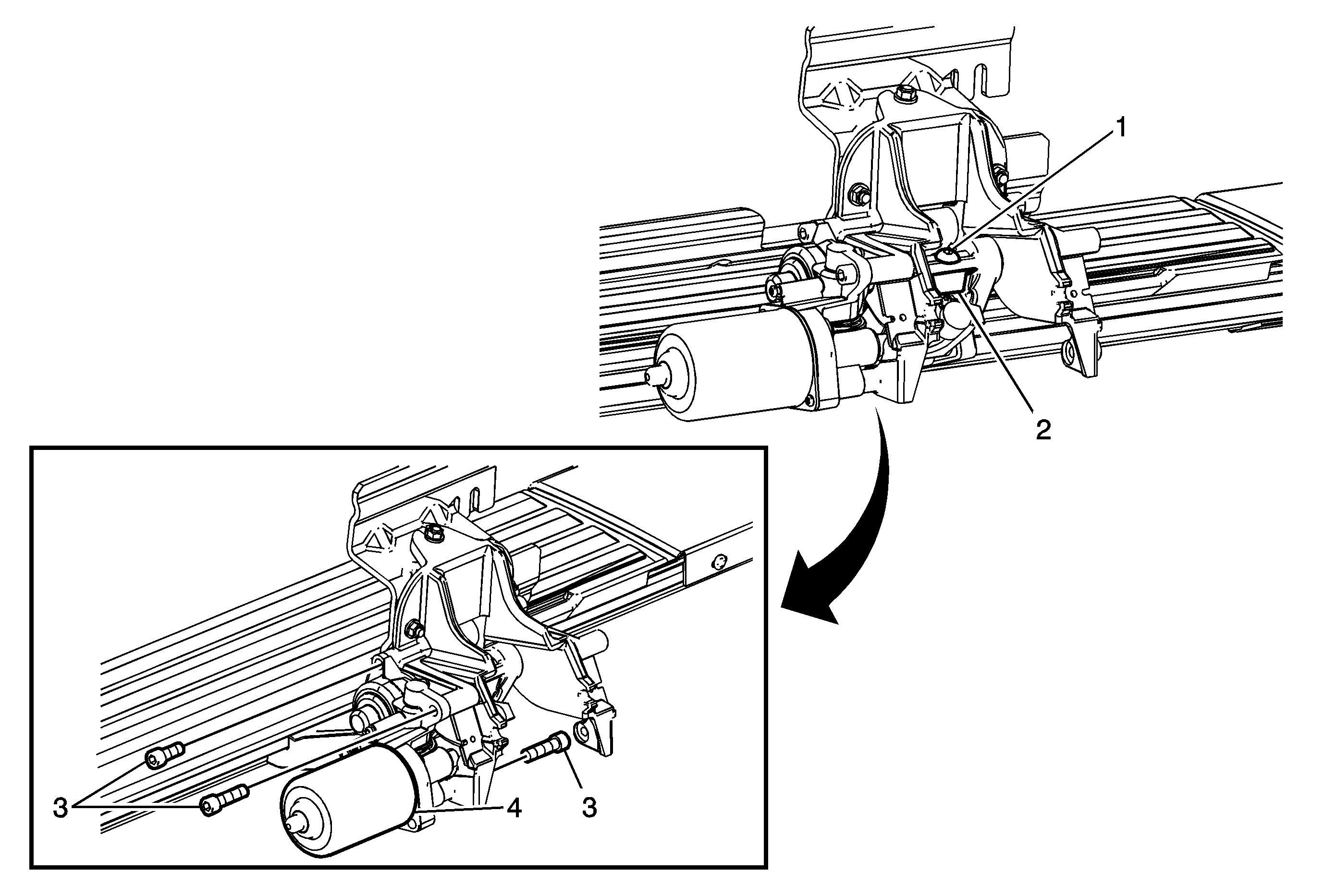 1
2
3
4
3