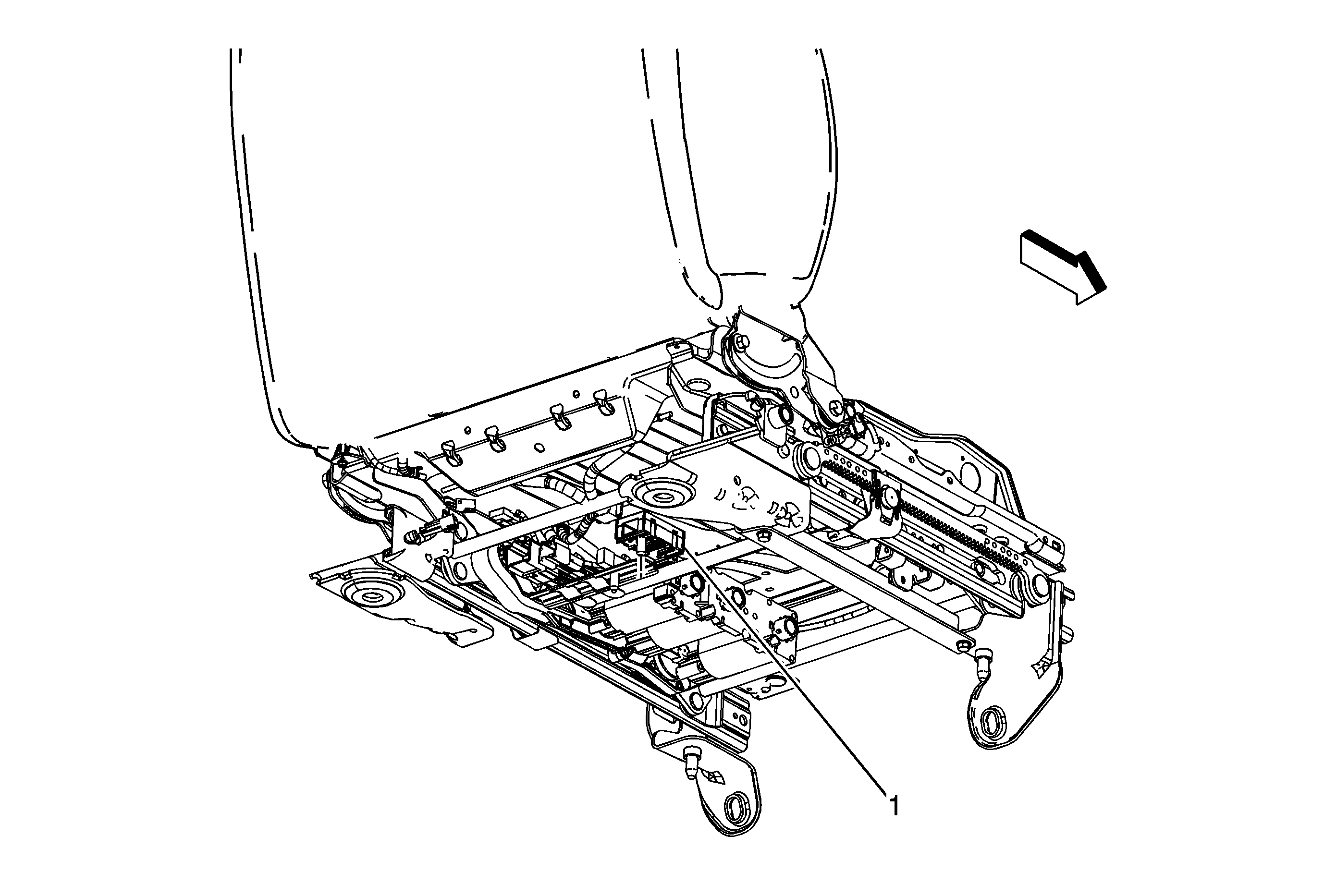 1