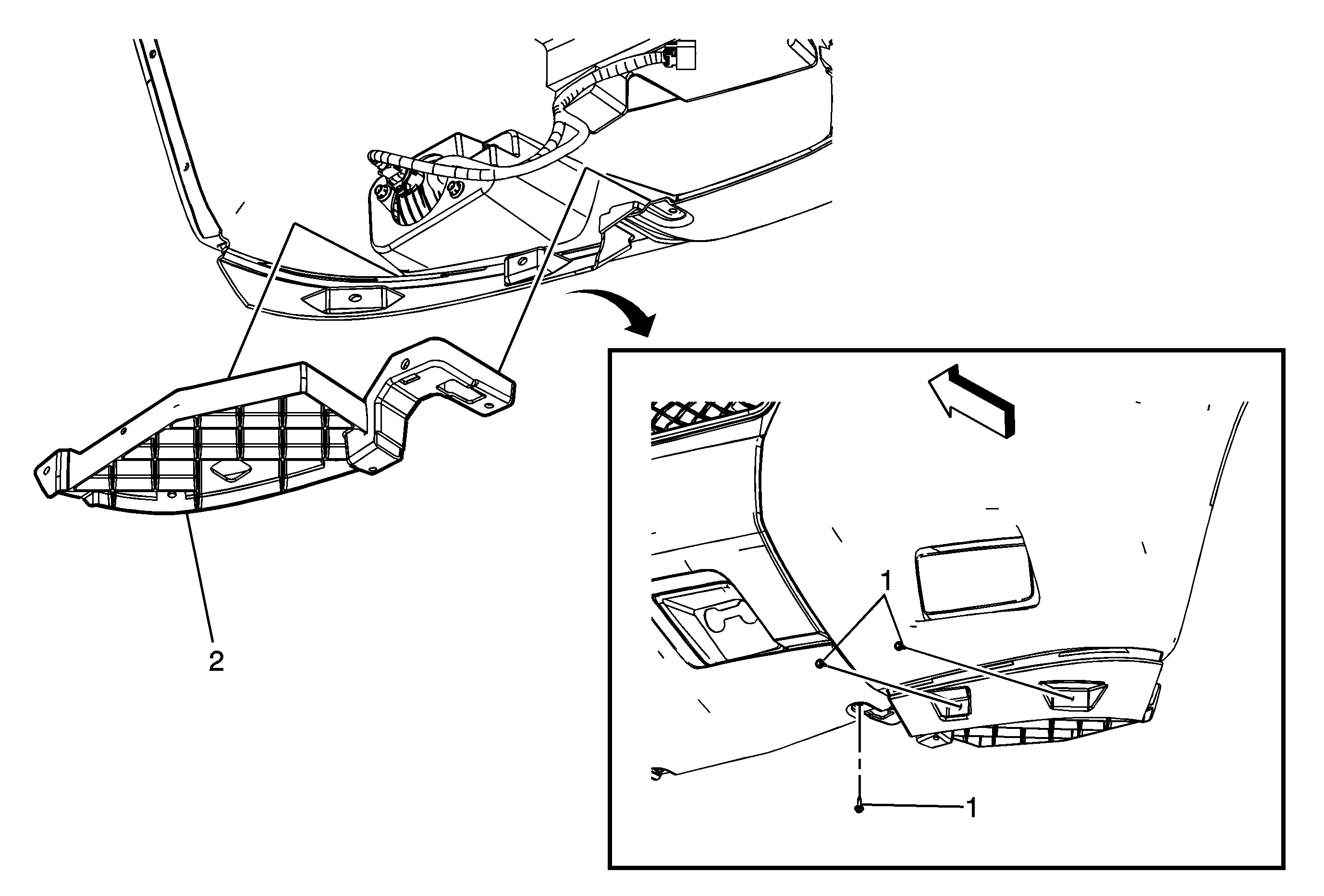 2

1

1