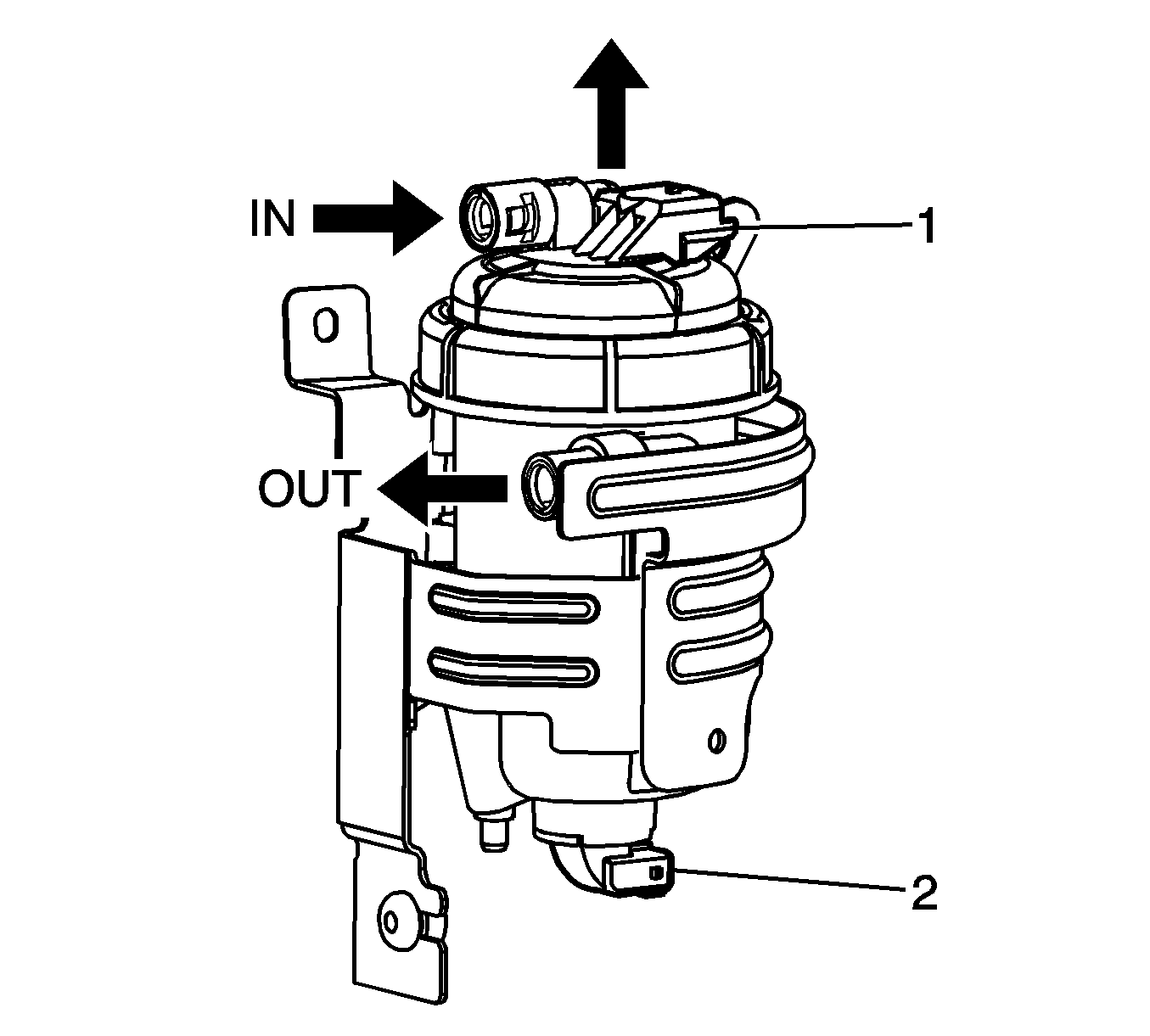 IN
1
OUT
2