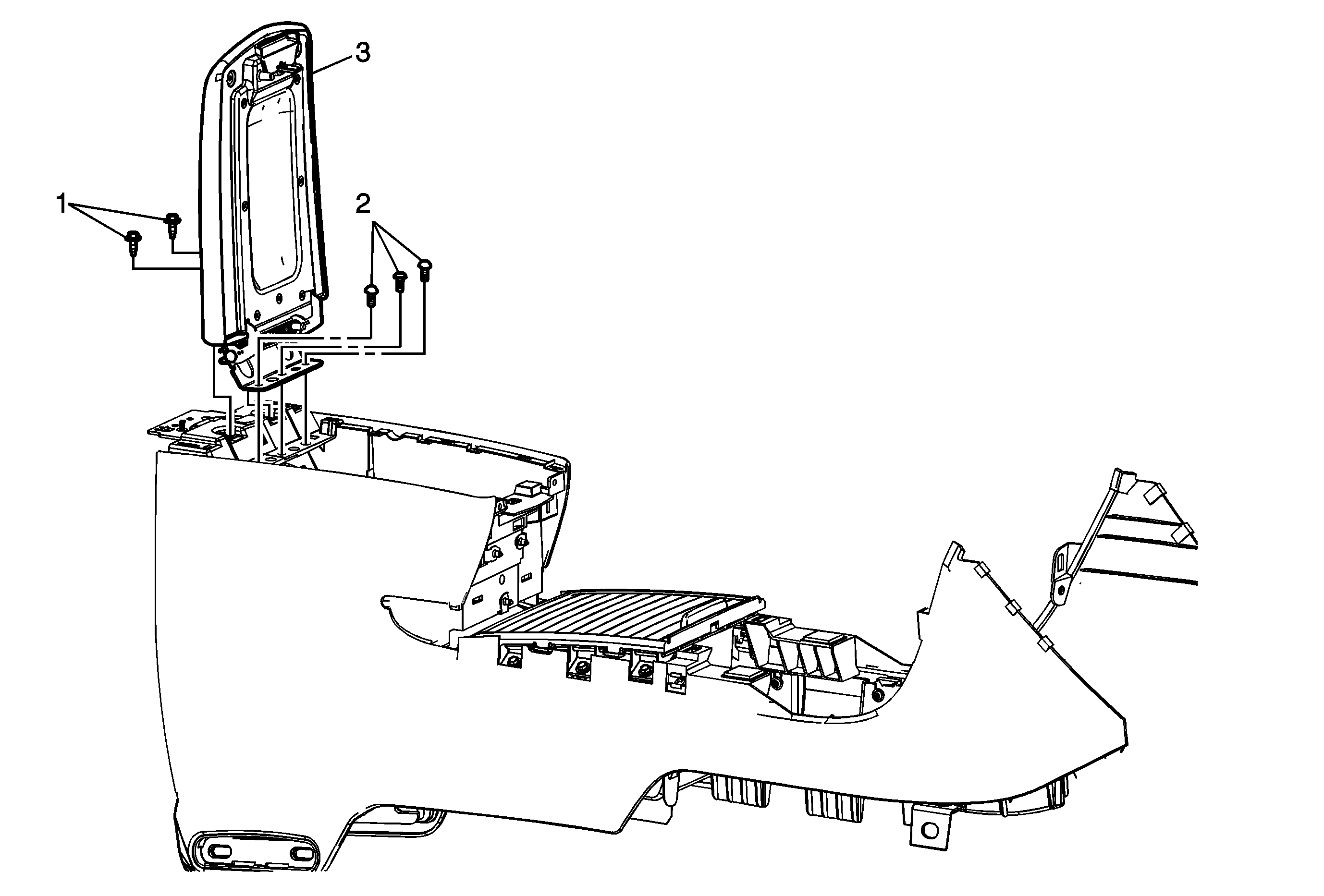 3
1
2