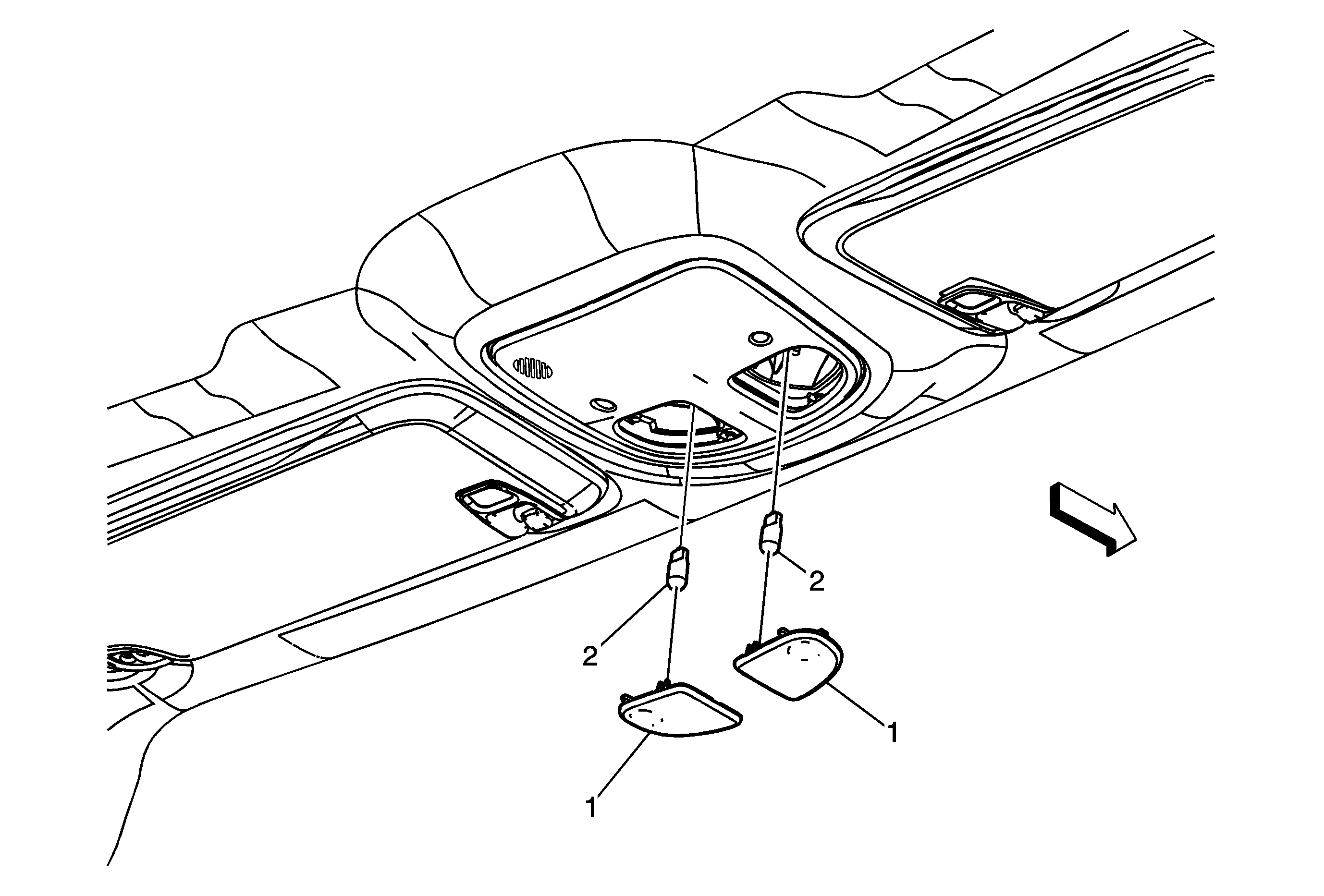 2
2
1
1