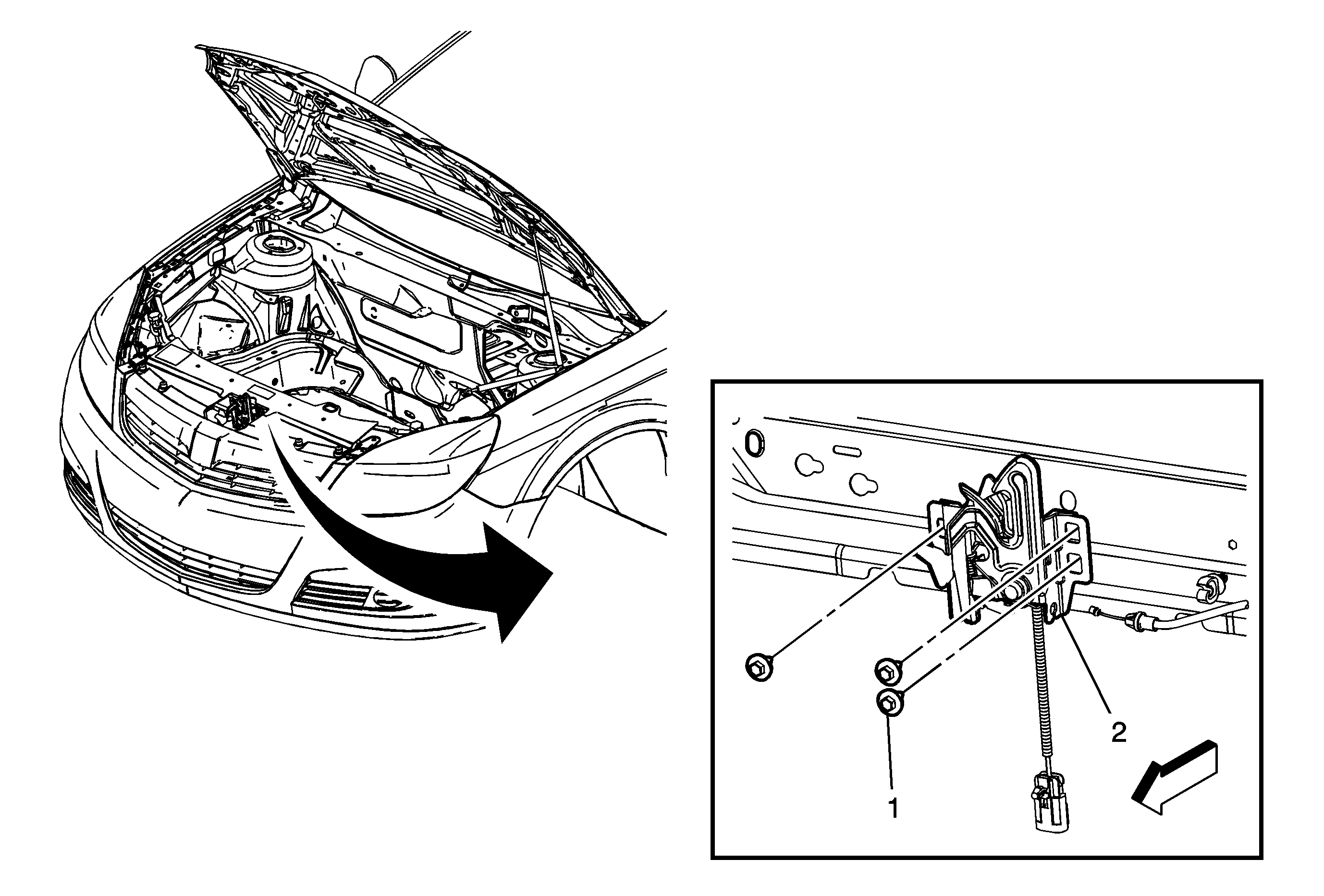 2

1