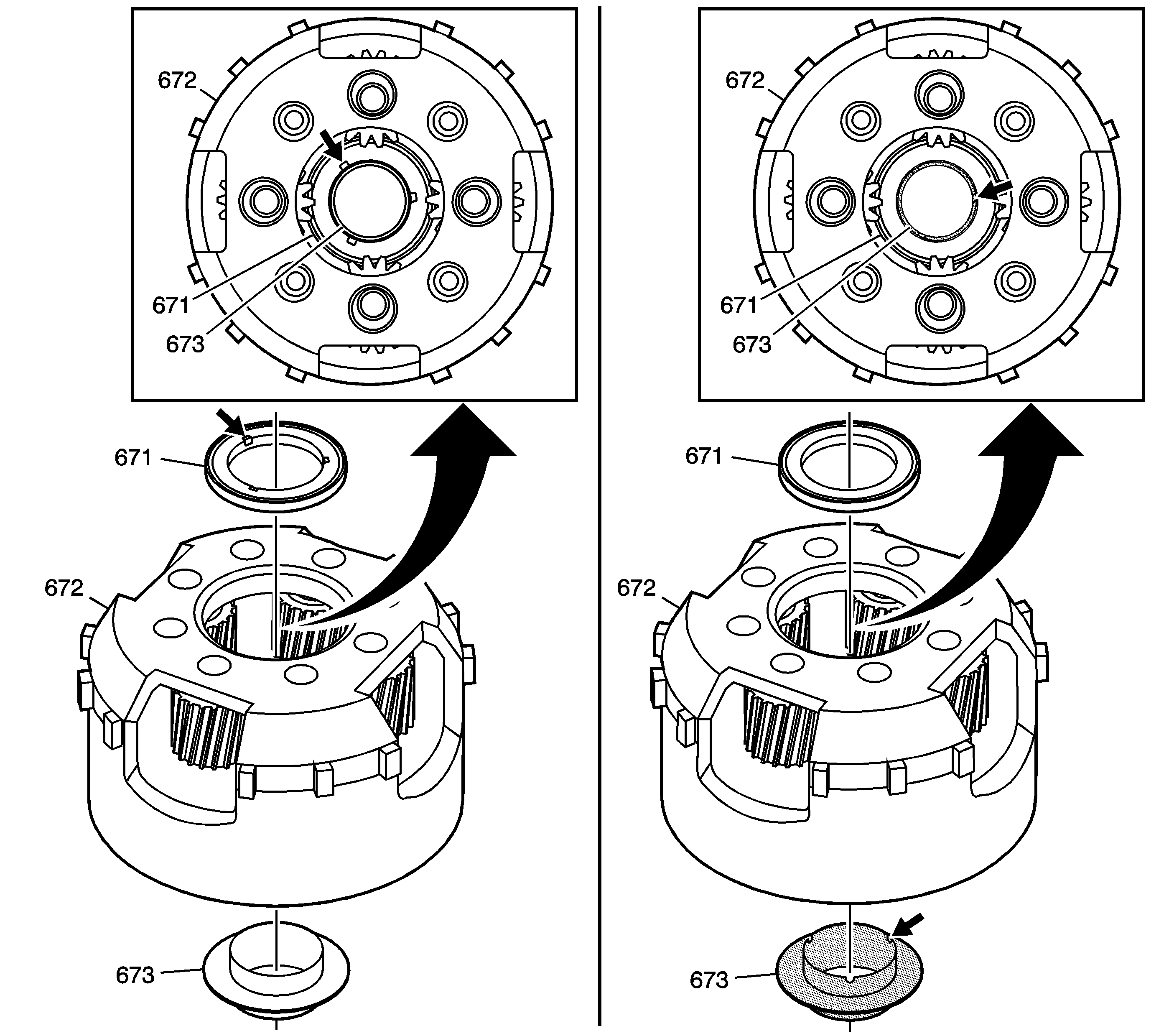 672
671
673
671
672
673
672
671
673
671
672
673