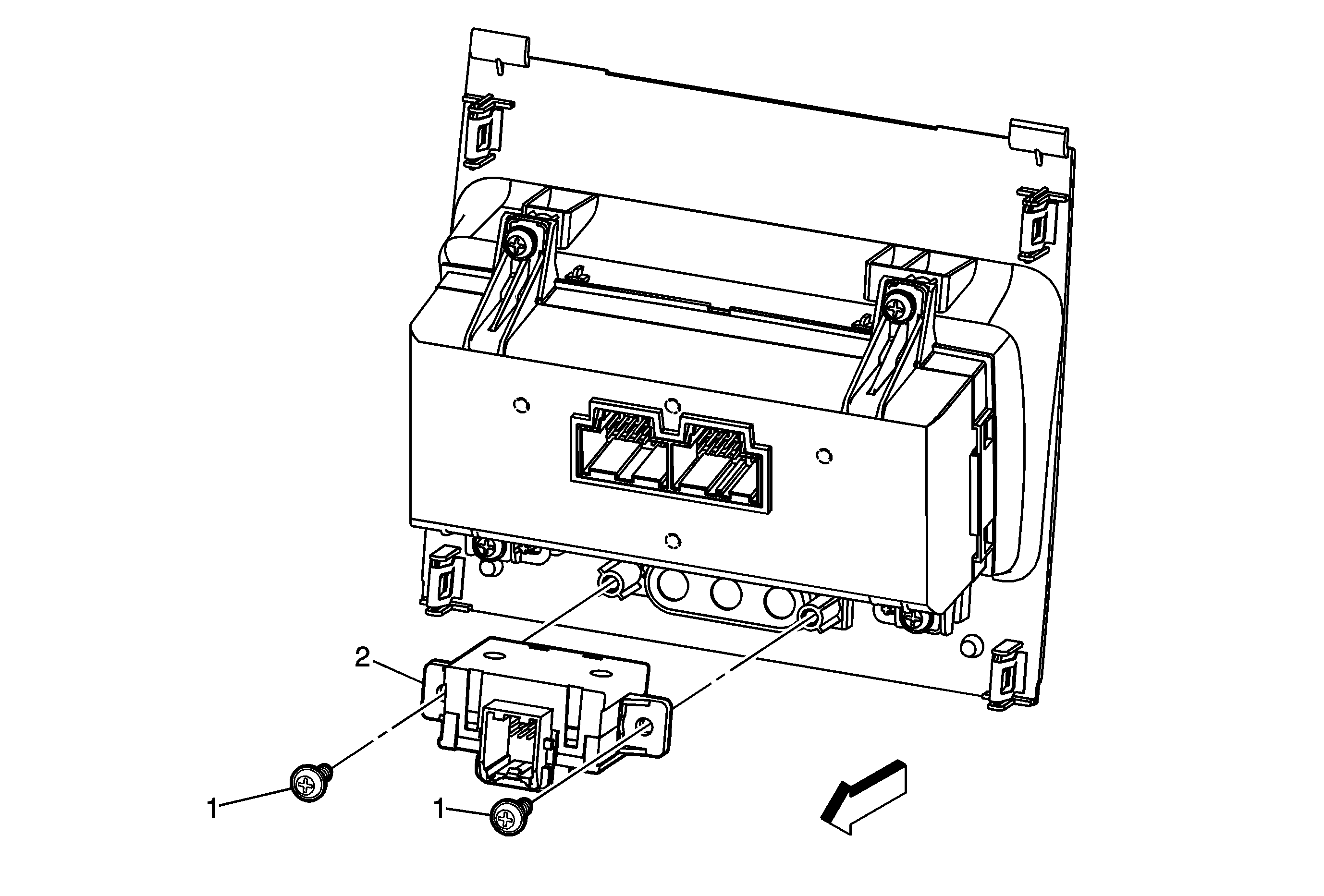 2

1

1