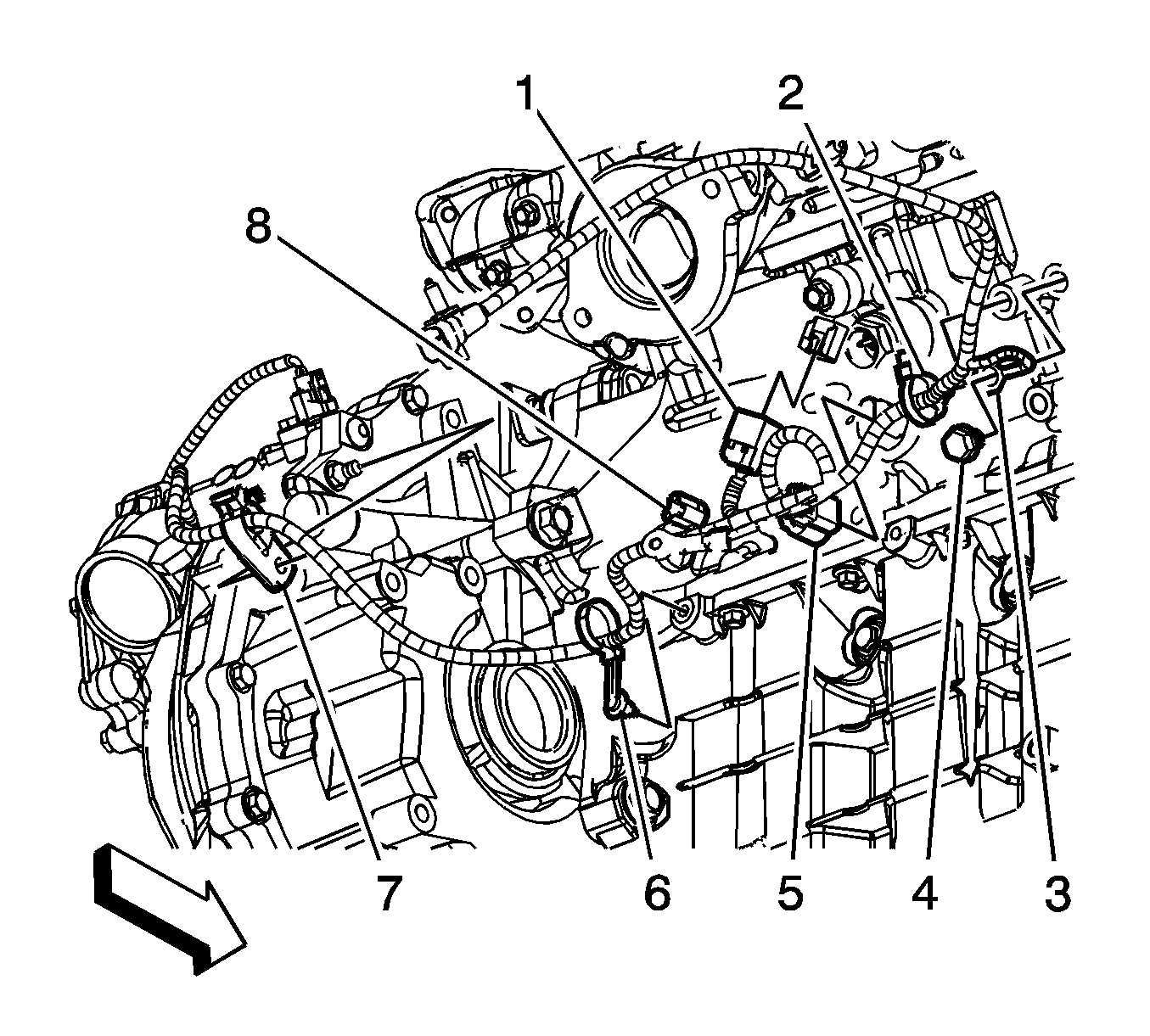 1
2
8
7
6
5
4
3