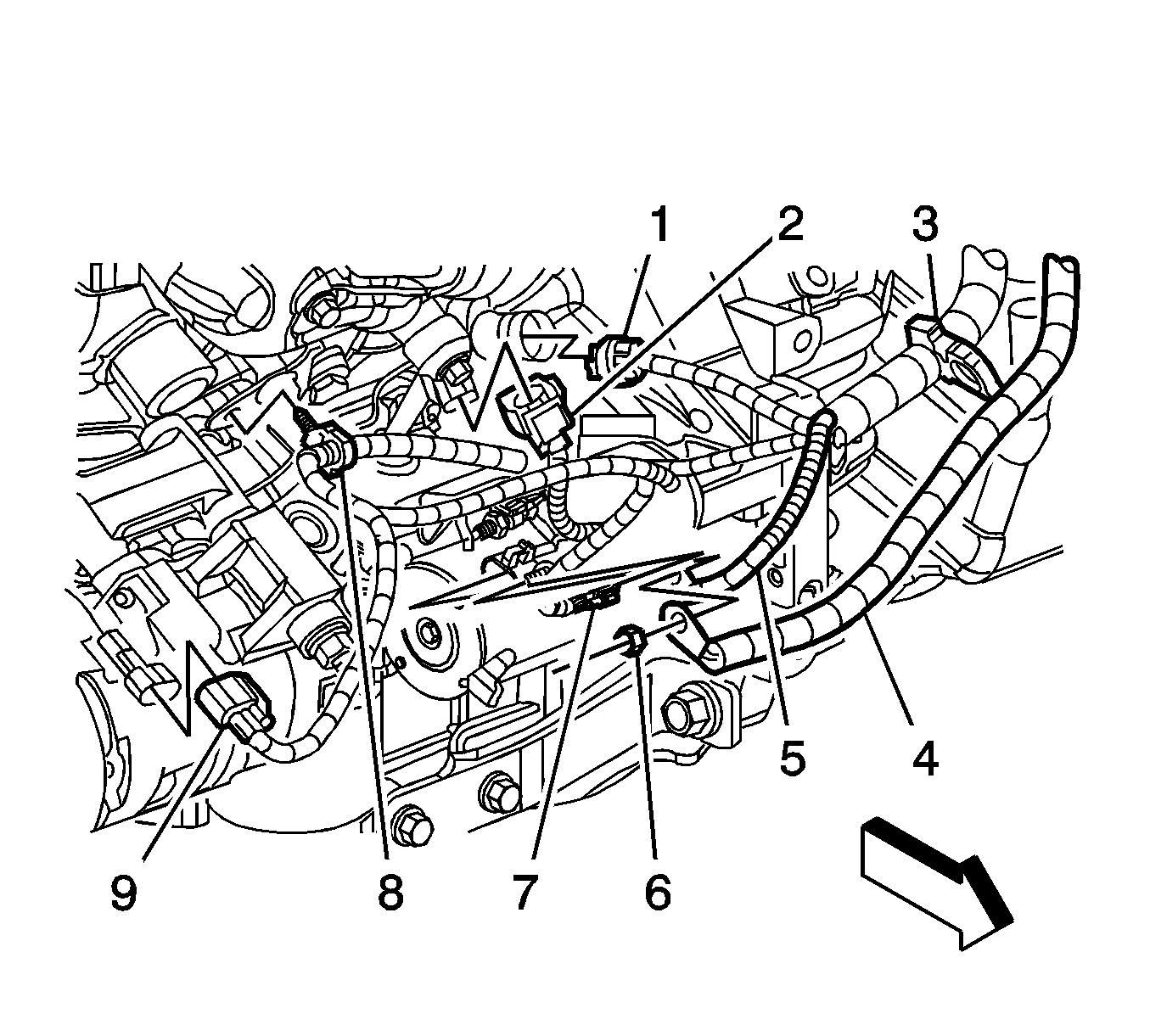 1
2
3
5
4
9
8
7
6