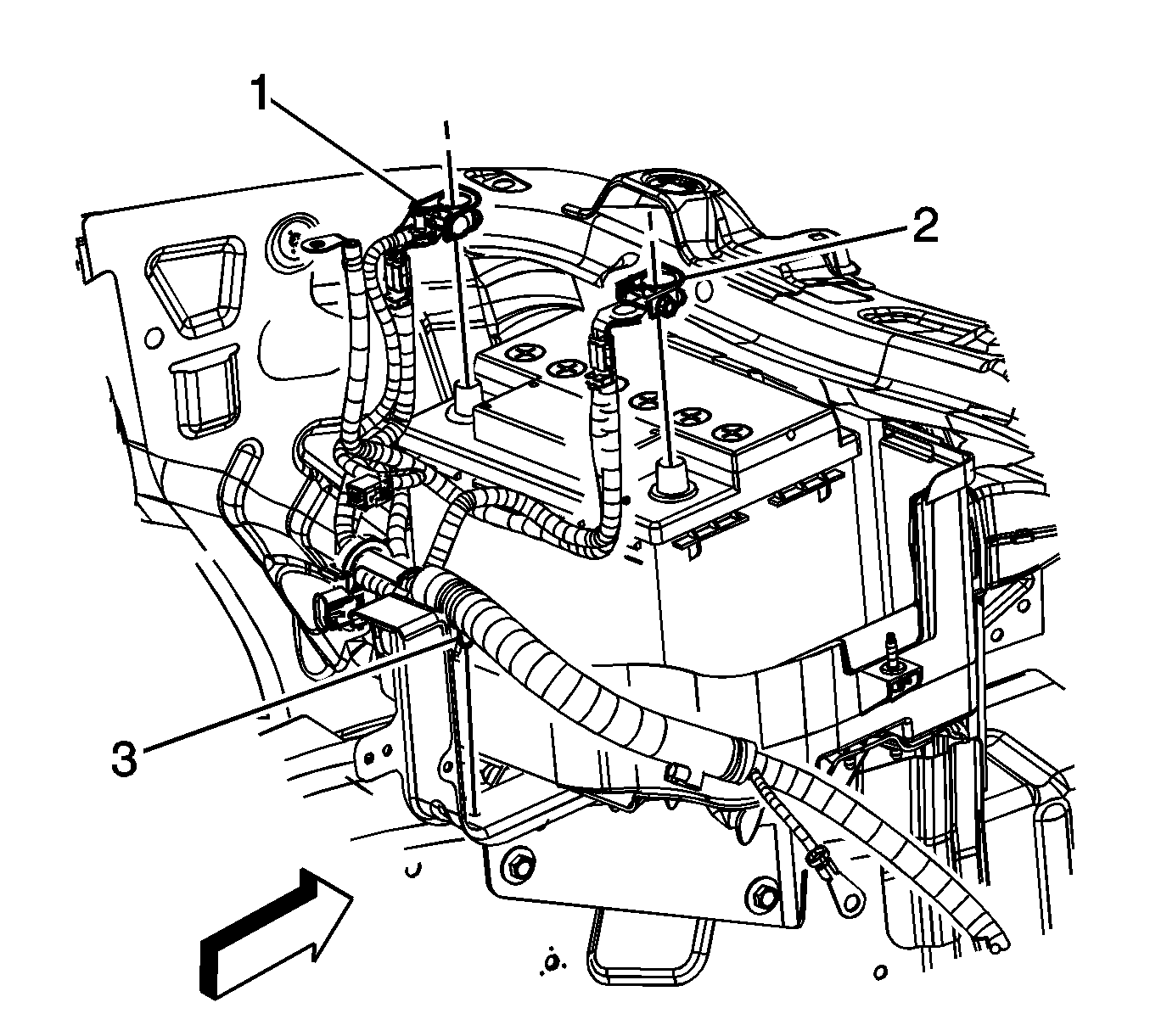 1
2
3