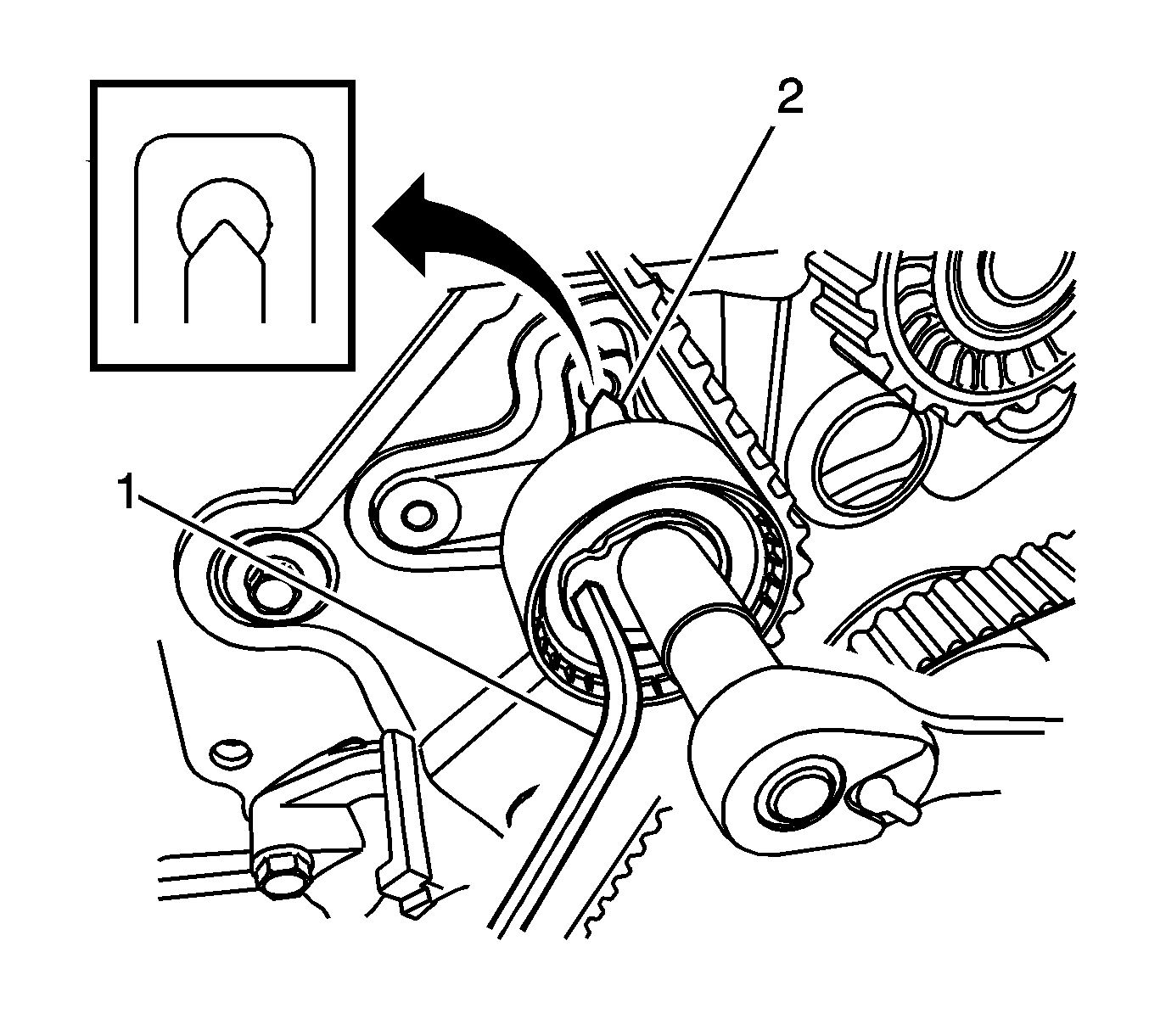 2
1