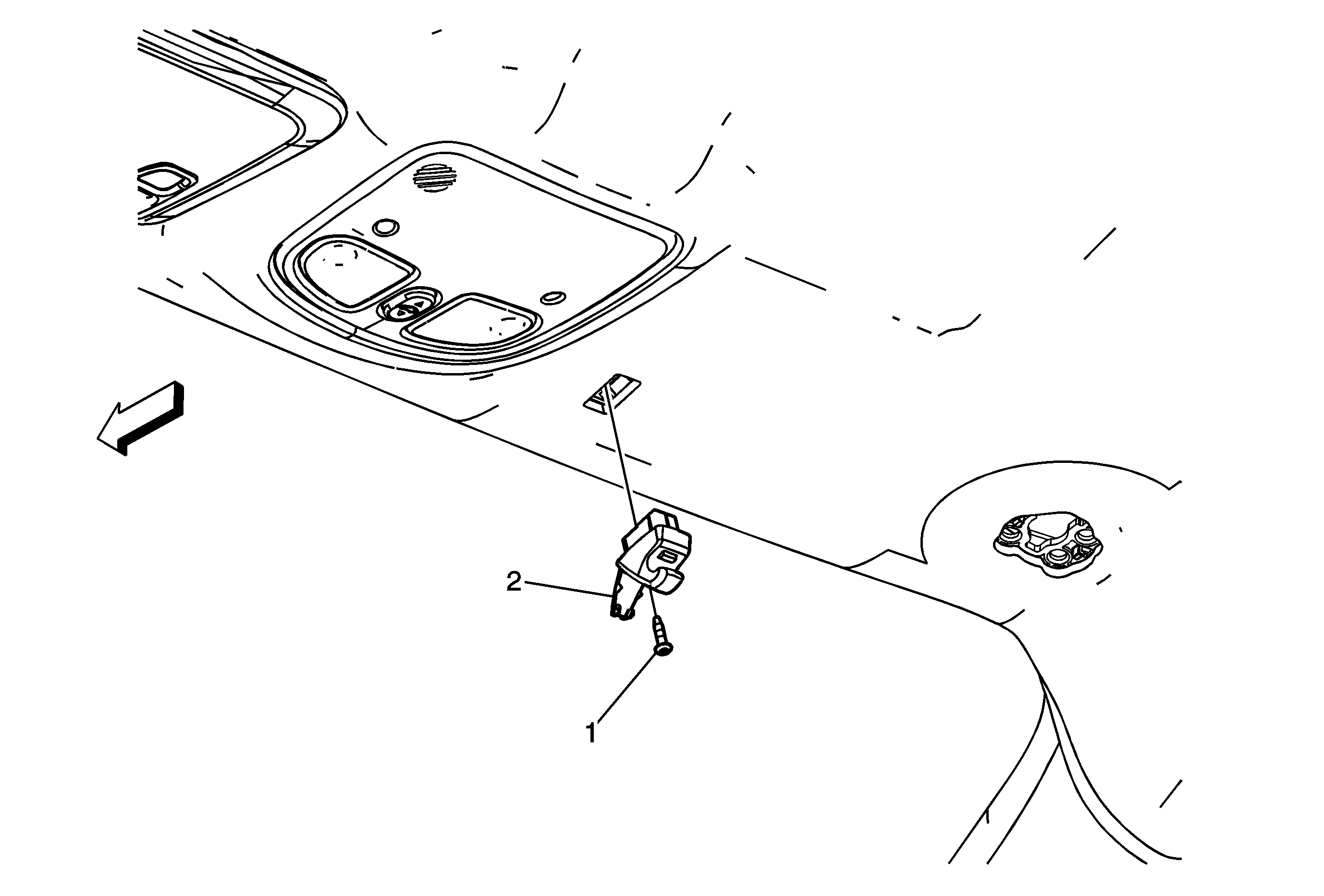 2

1