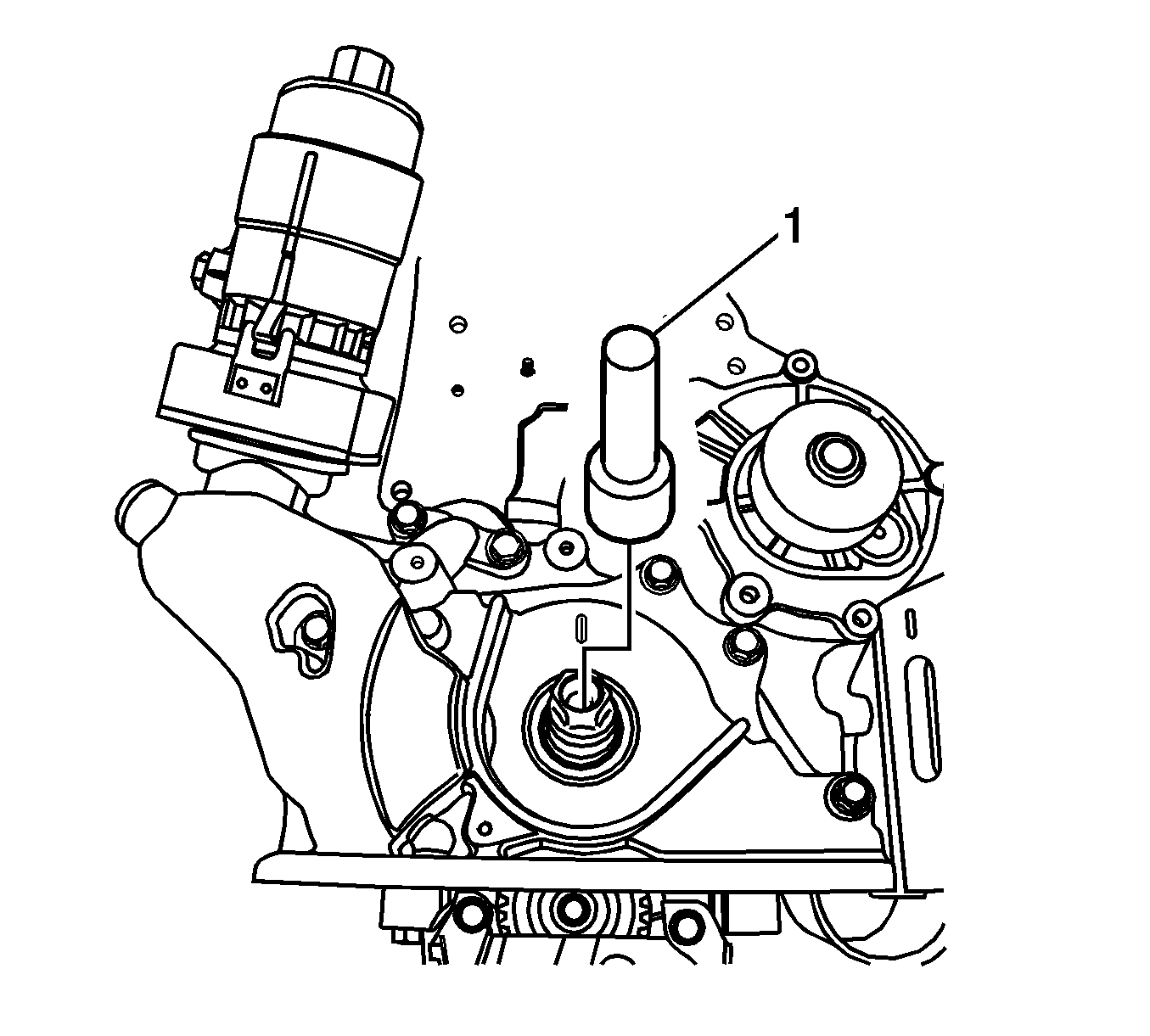 1