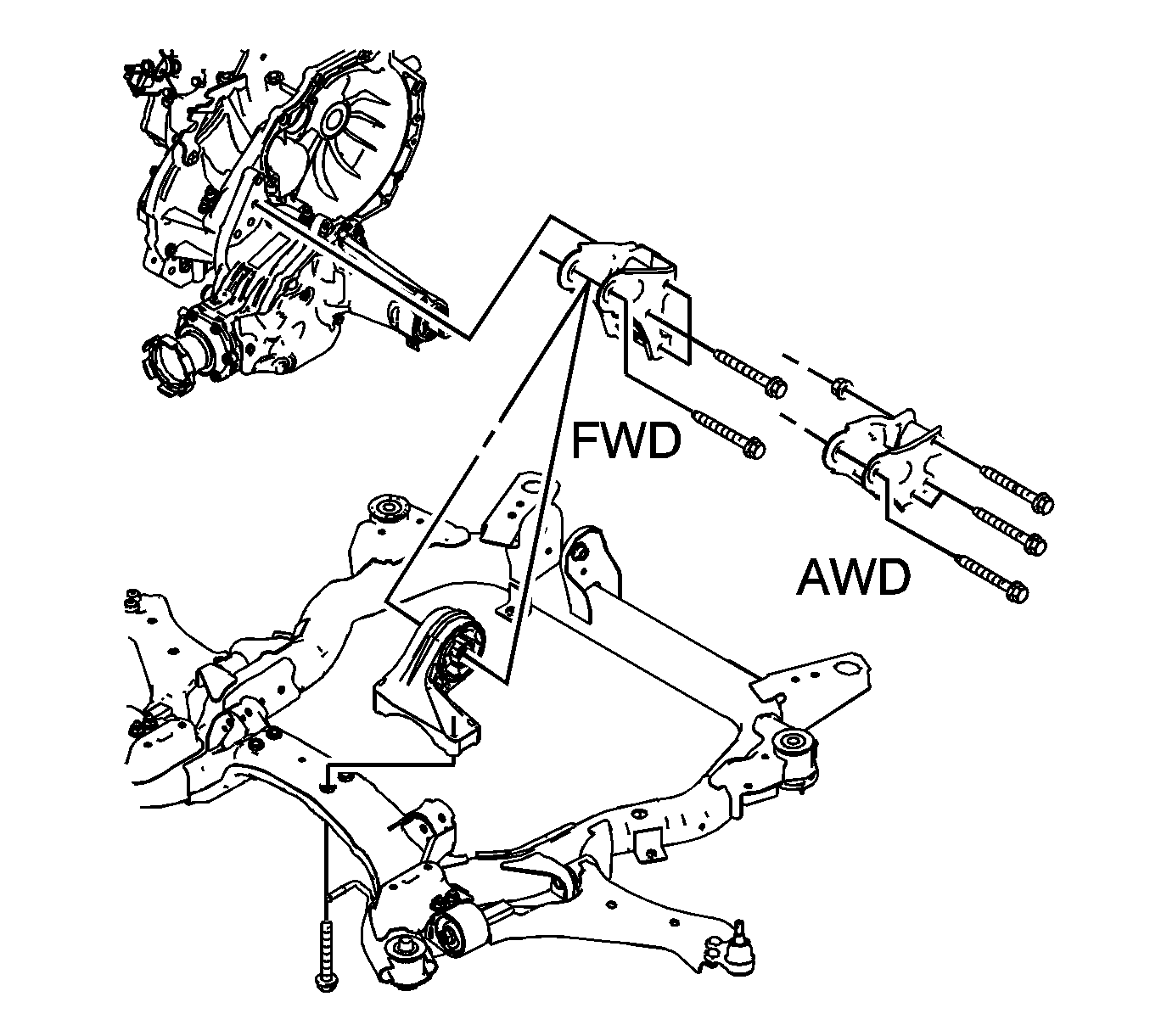 FWD

AWD