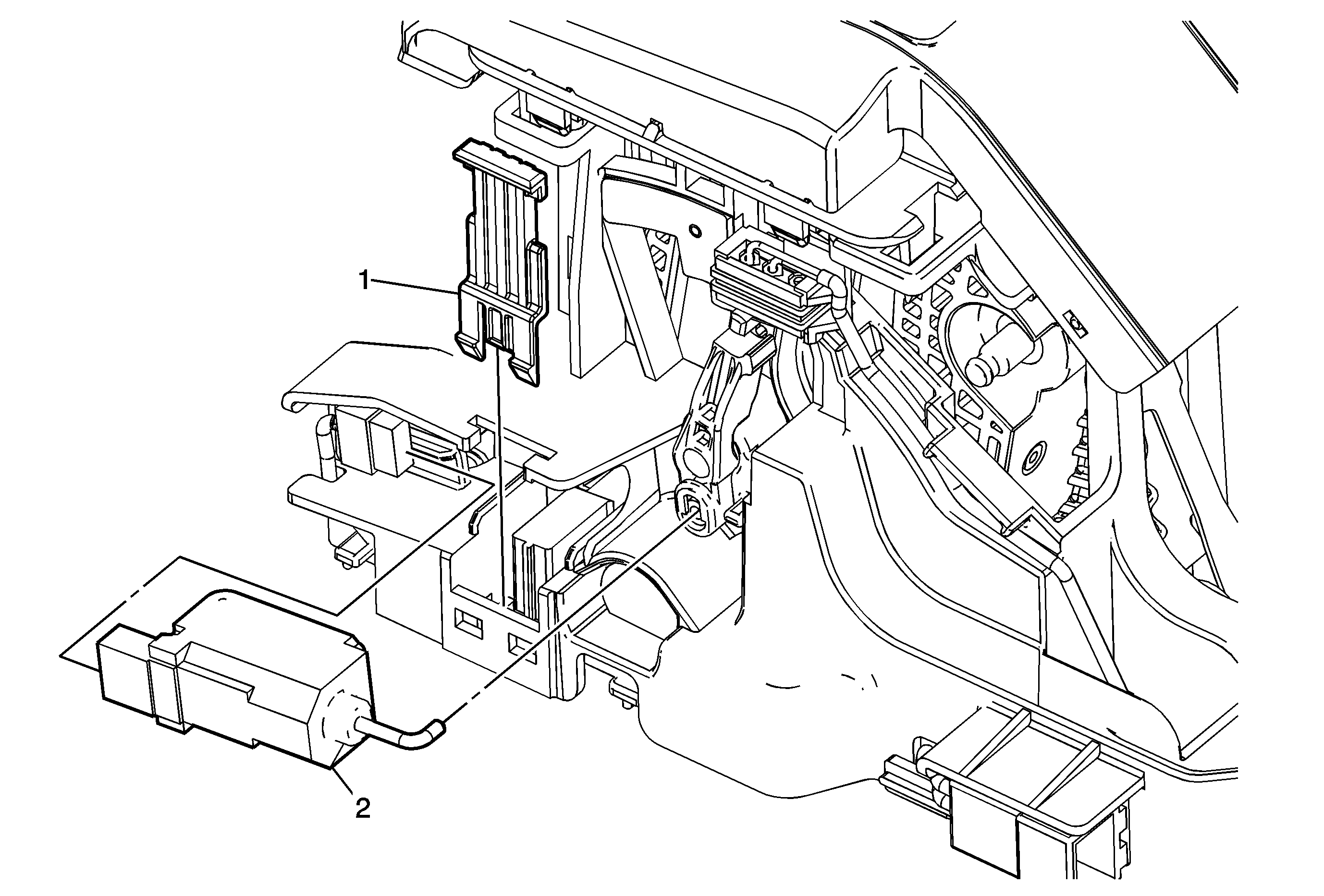 1

2