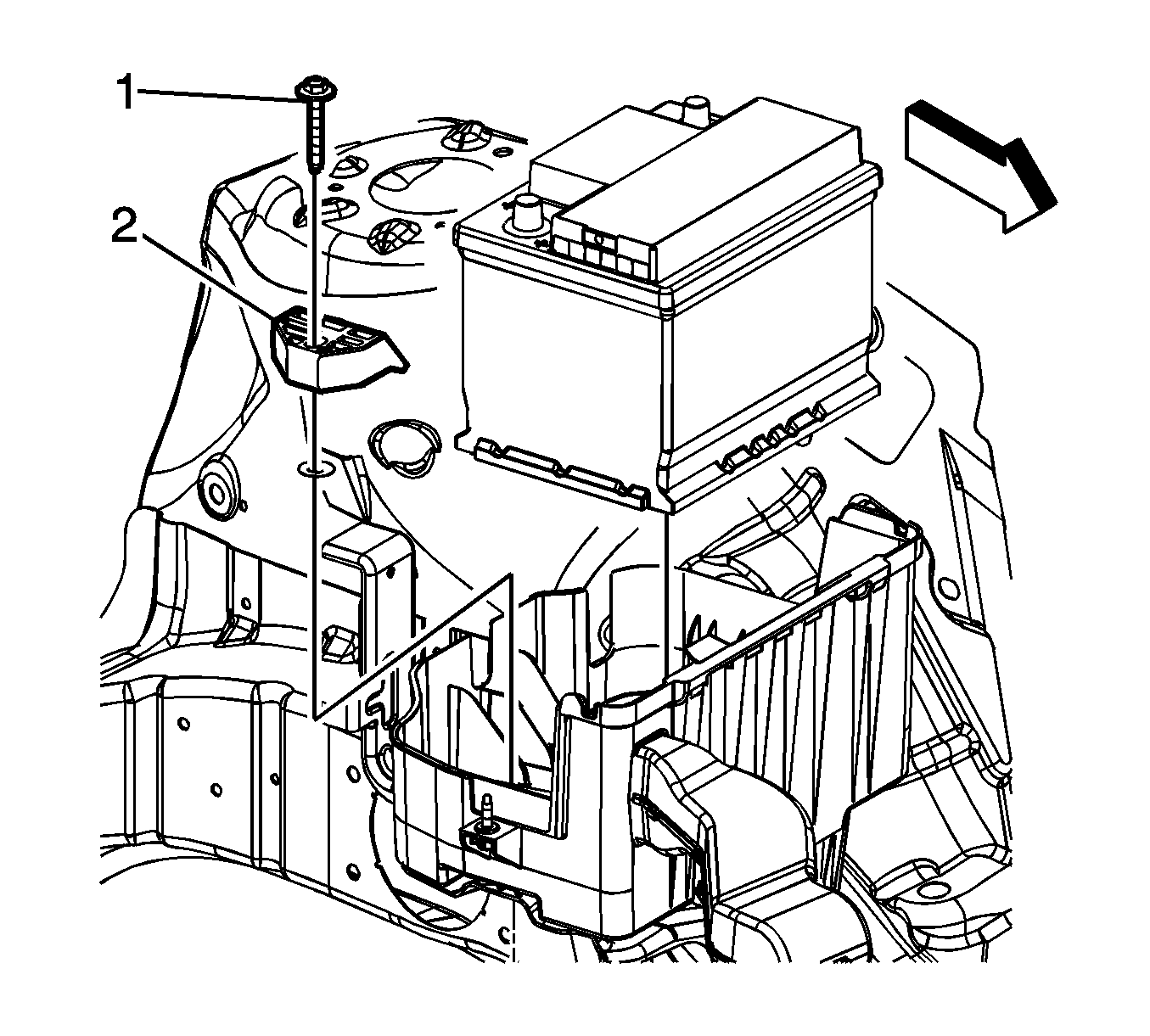 1
2