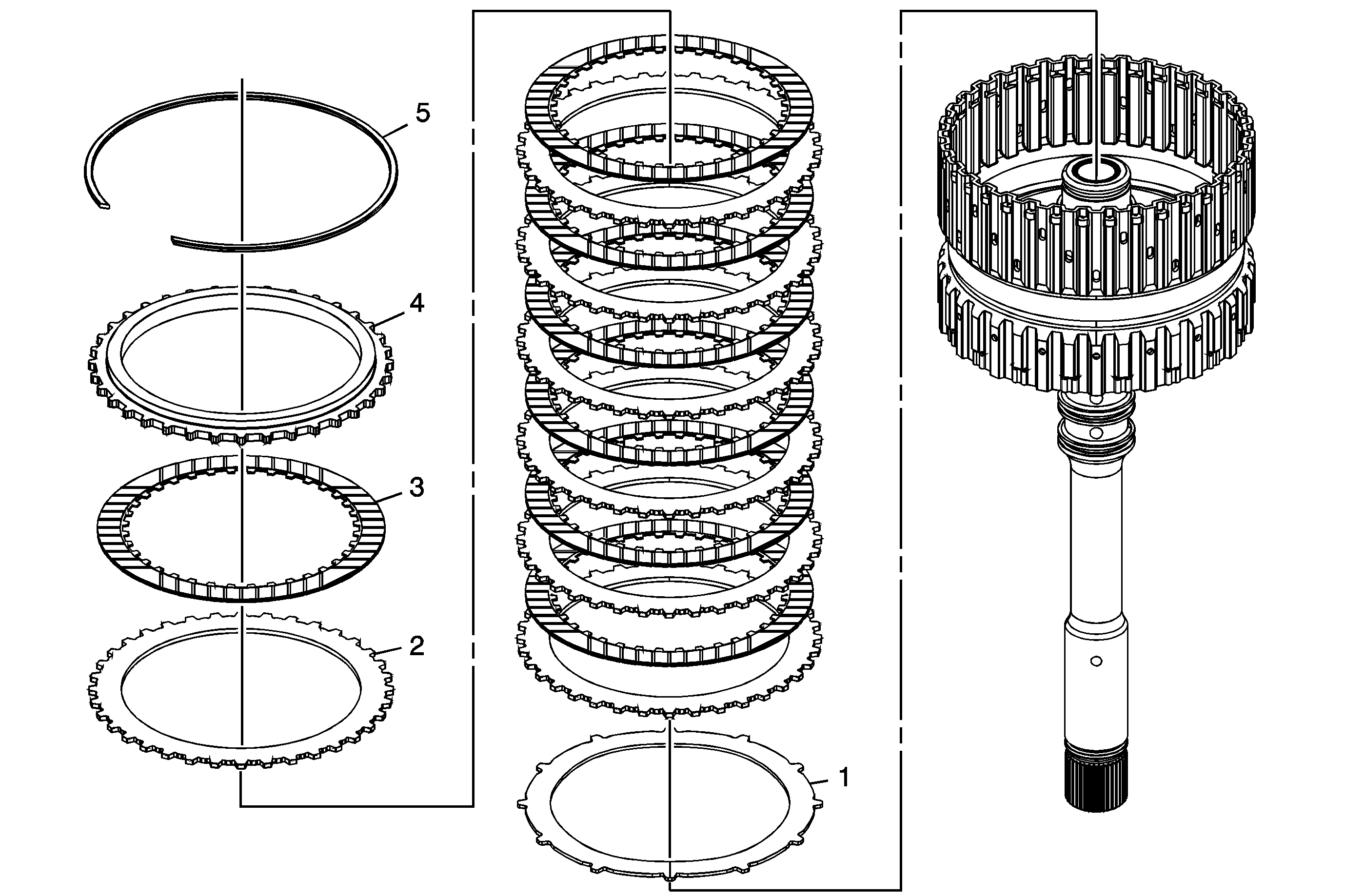 5
4
3
2
1