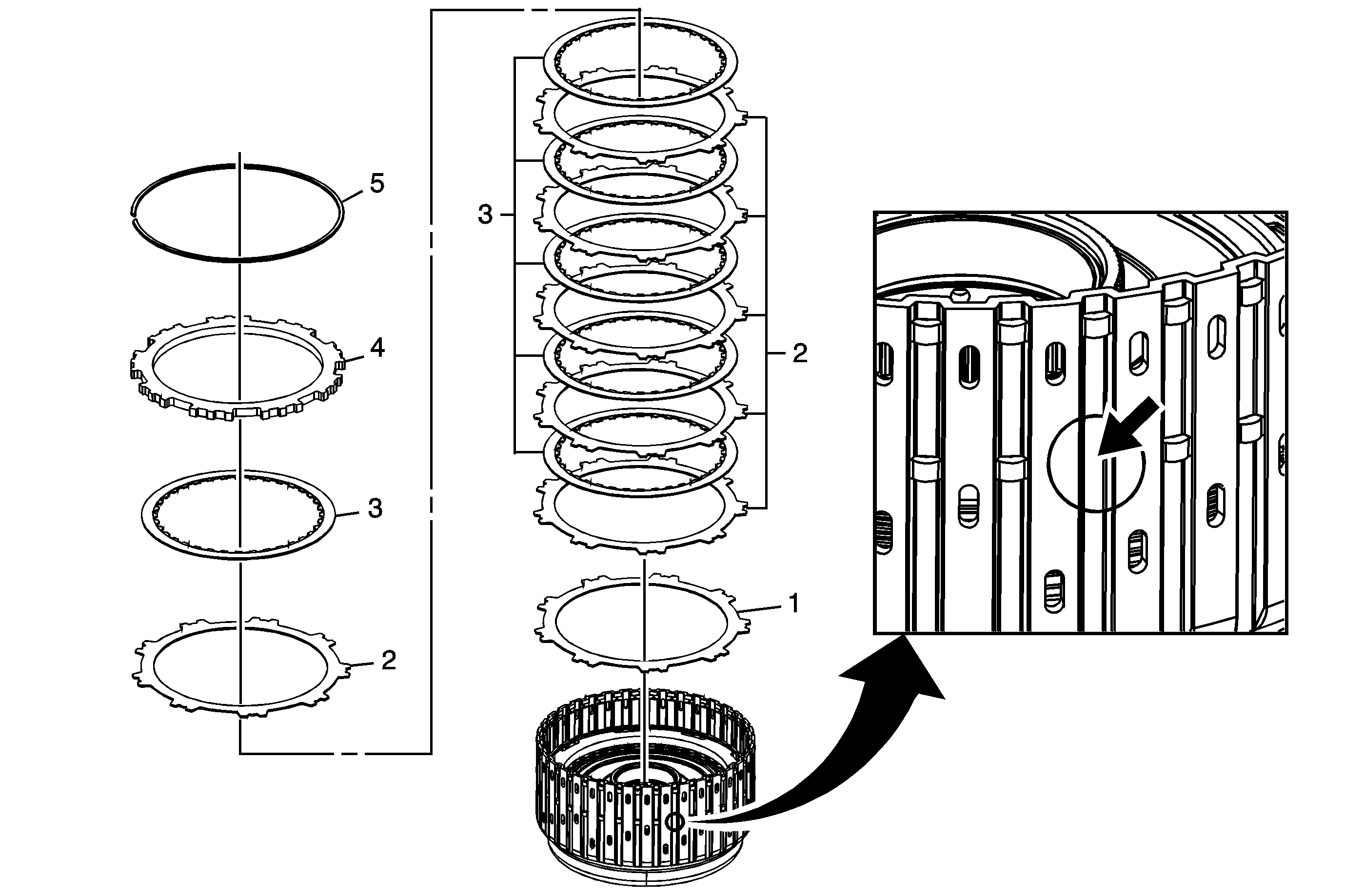 5
4
3
2
3
2
1