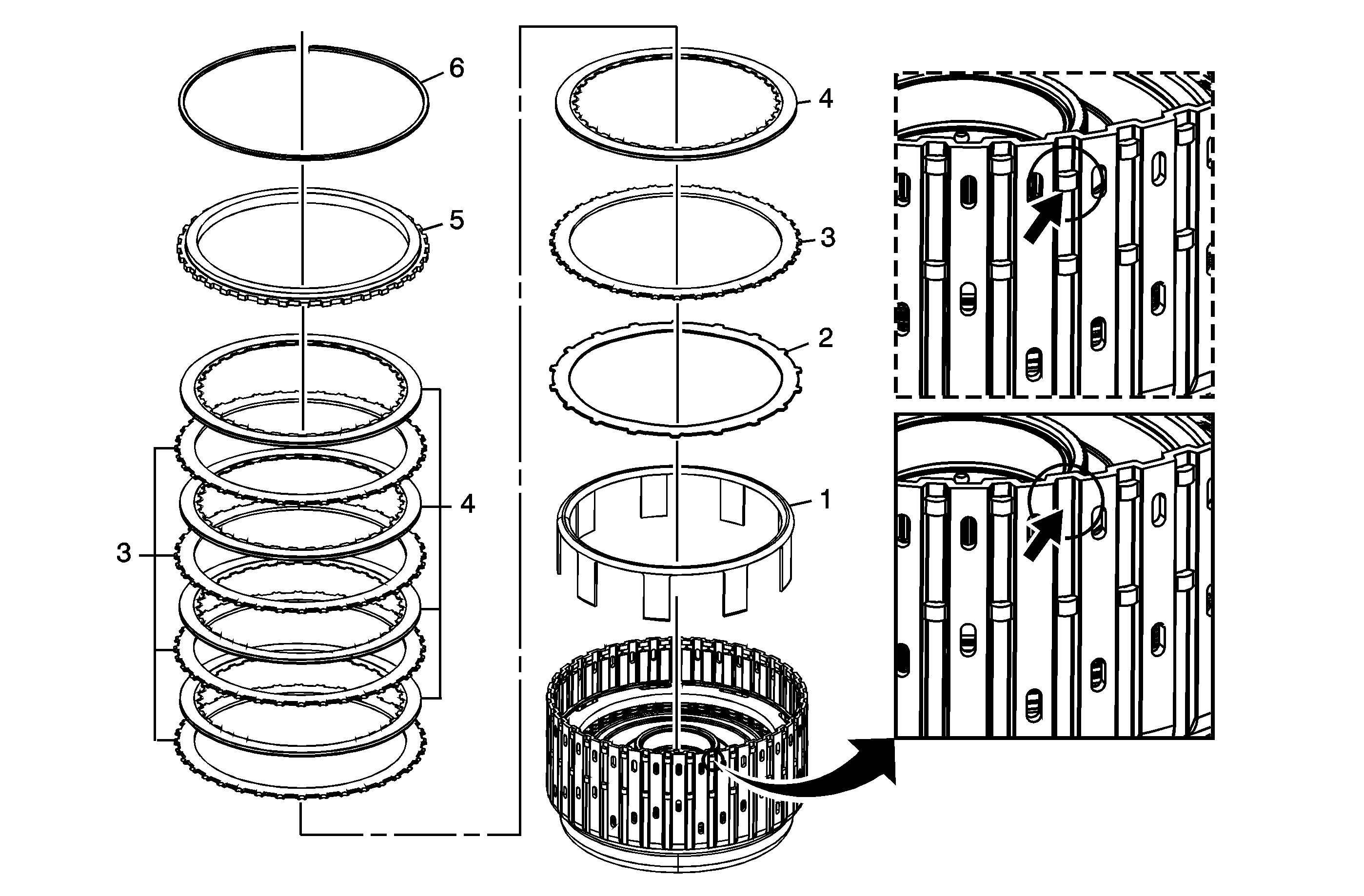 6
5
4
3
4
3
2
1