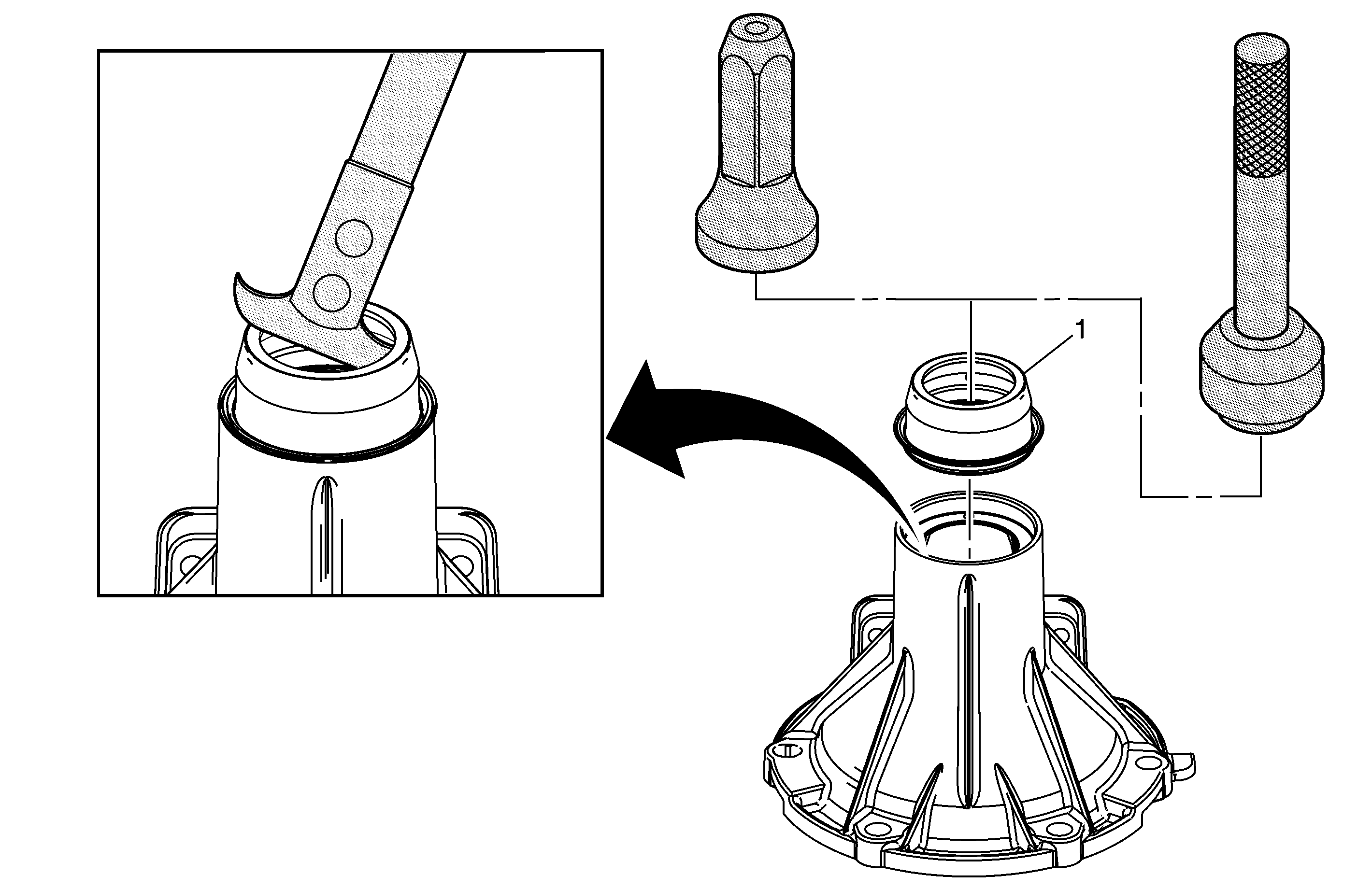 1