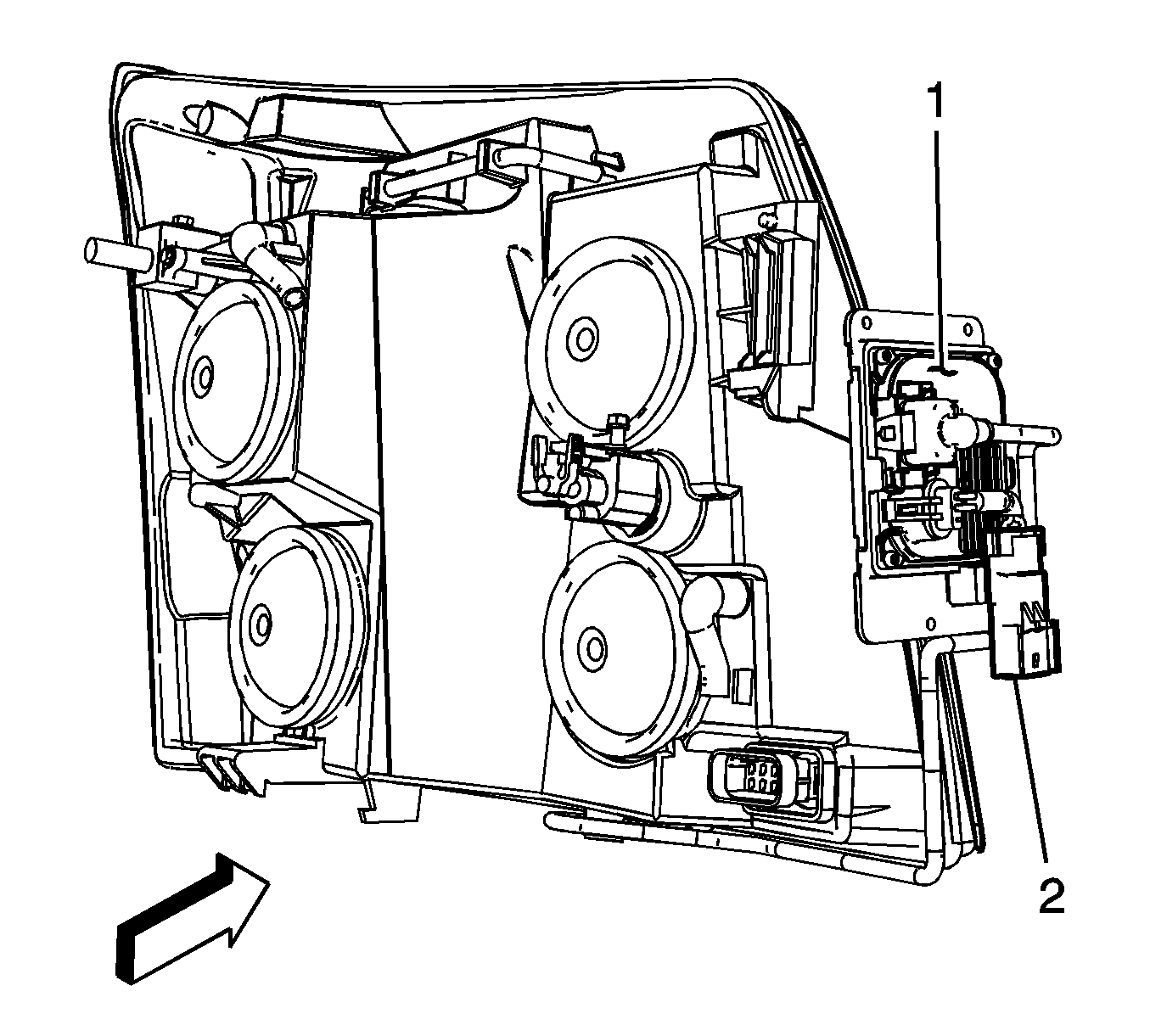 1

2