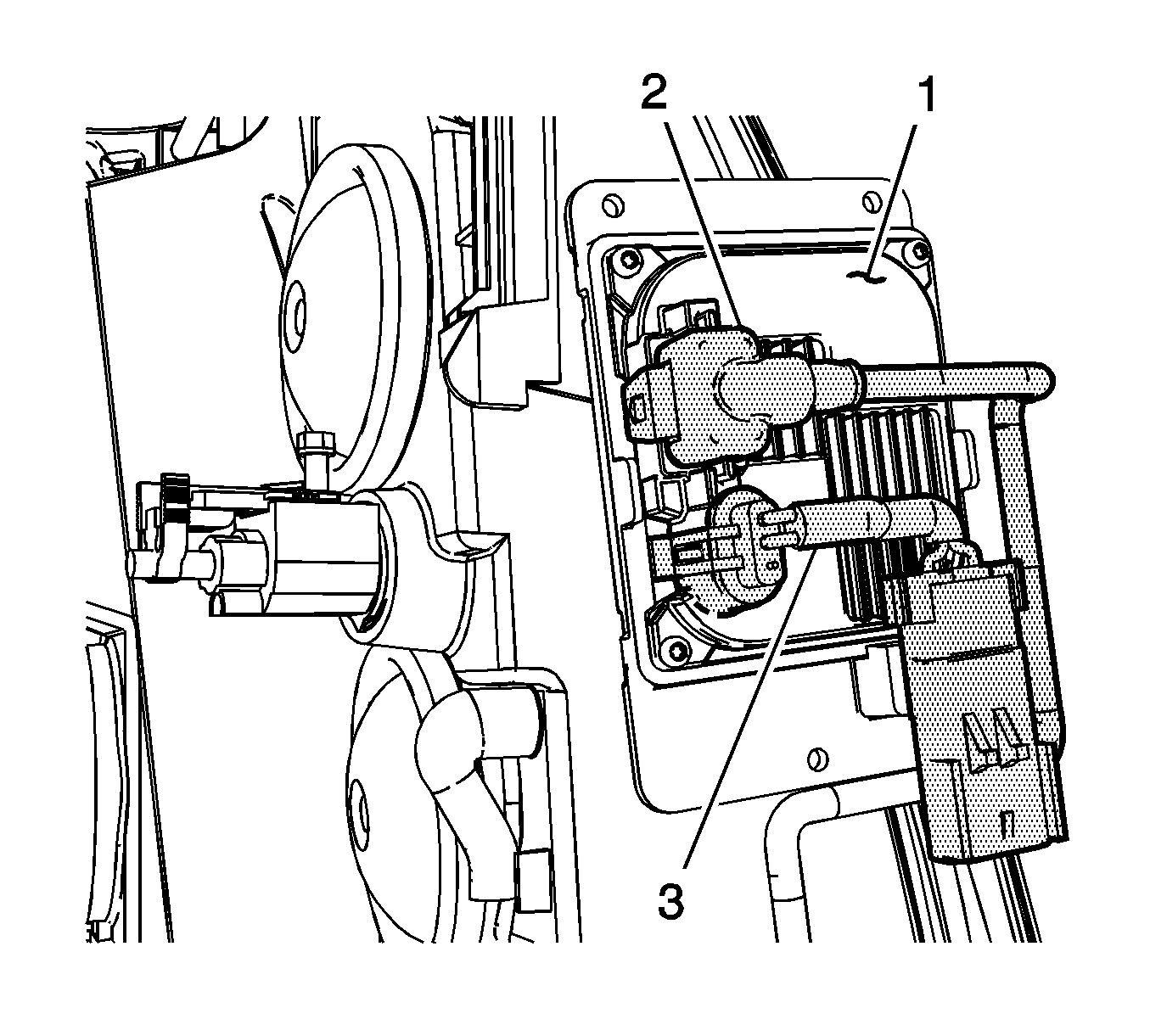 2
1
3