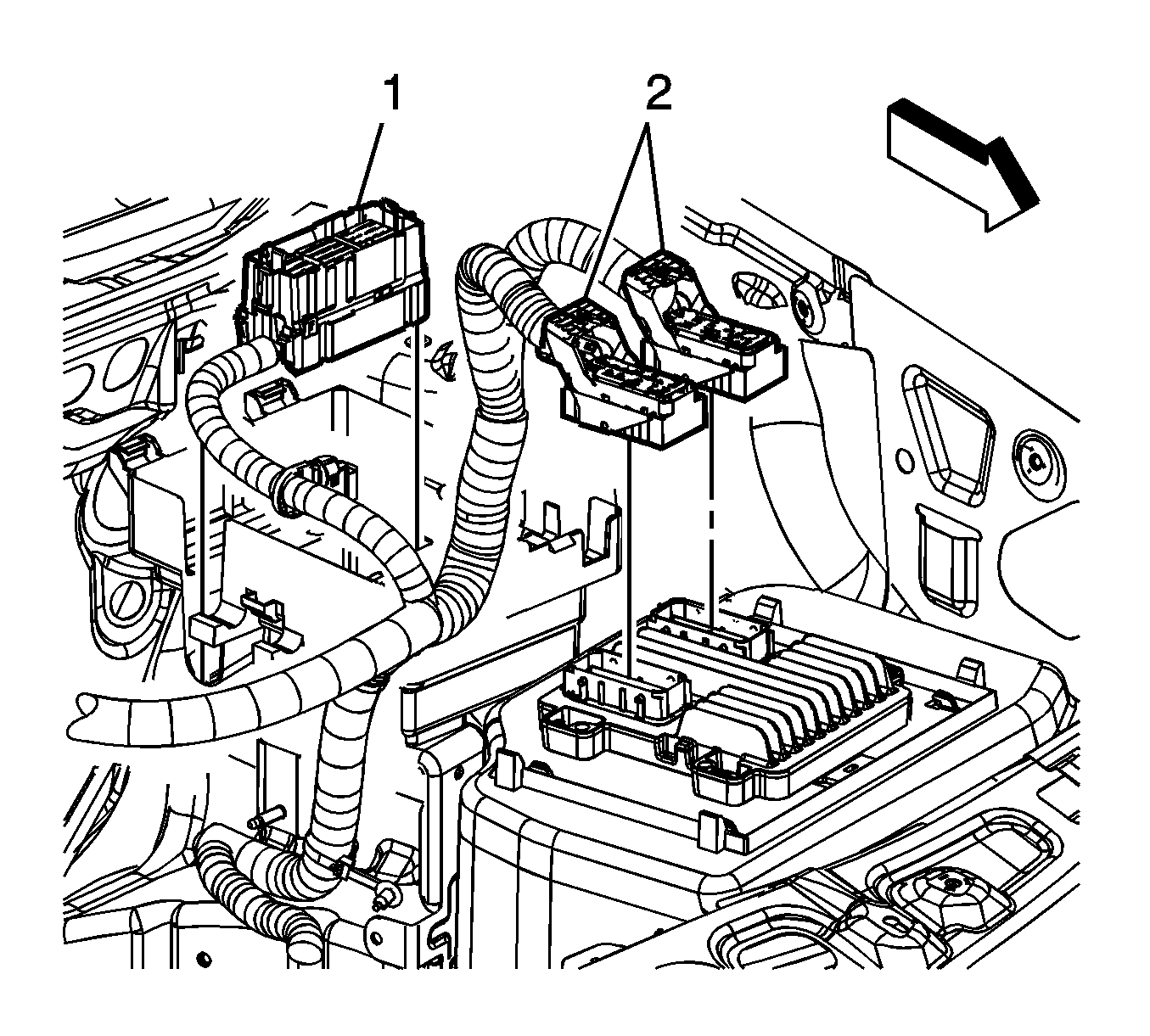 1
2