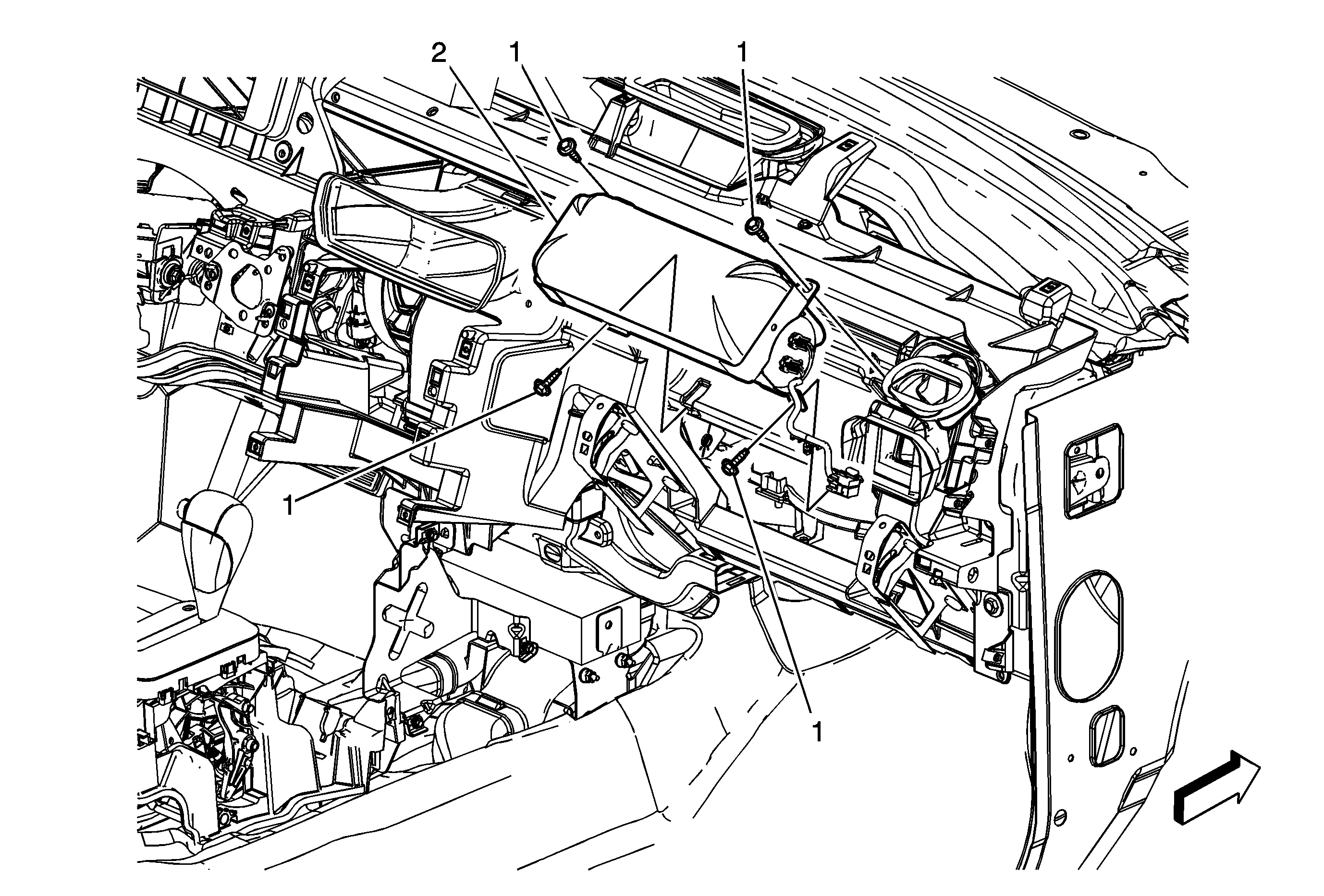 2 1 1

1

1