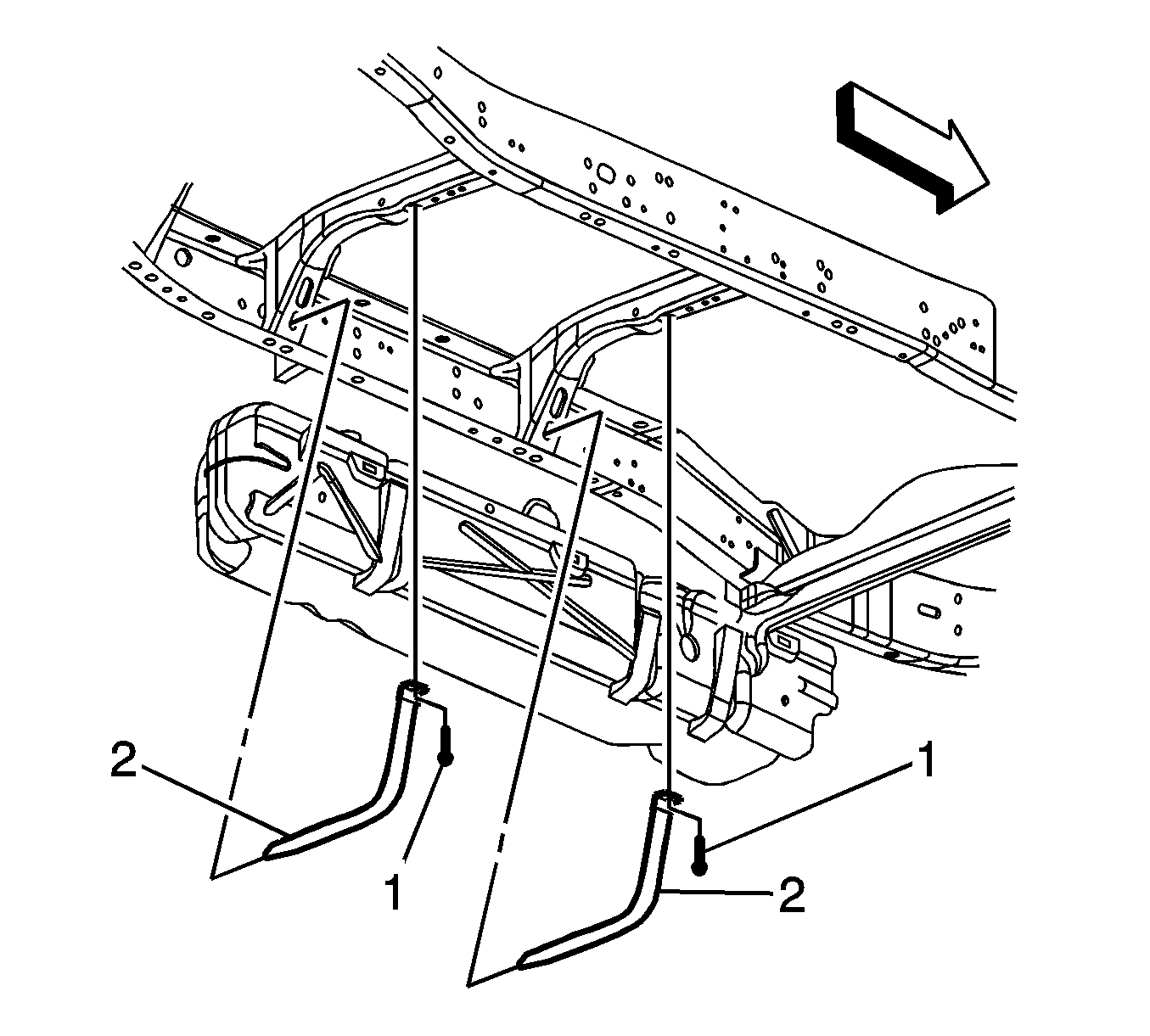 2
1
1
2