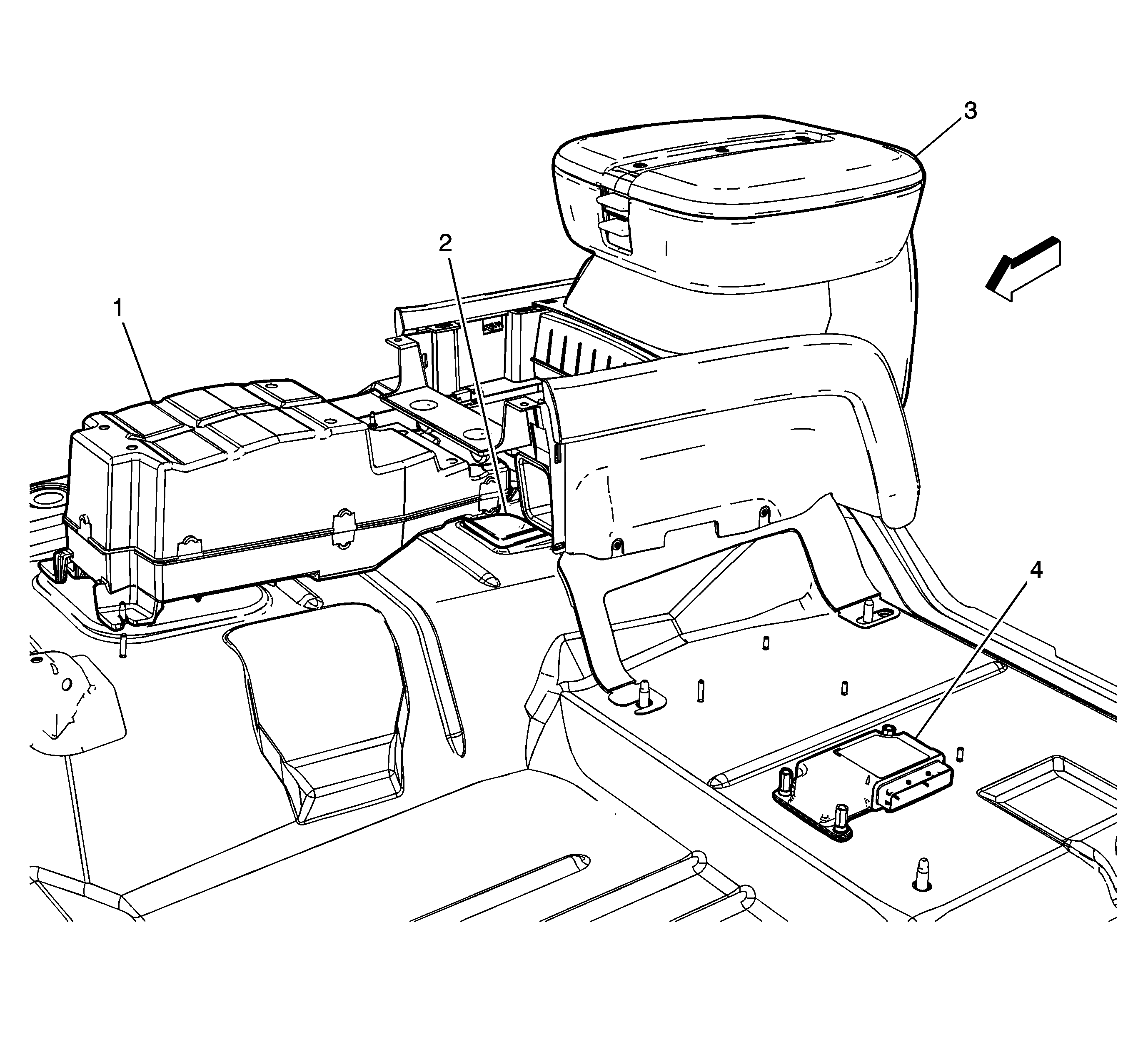 3
2
1
4