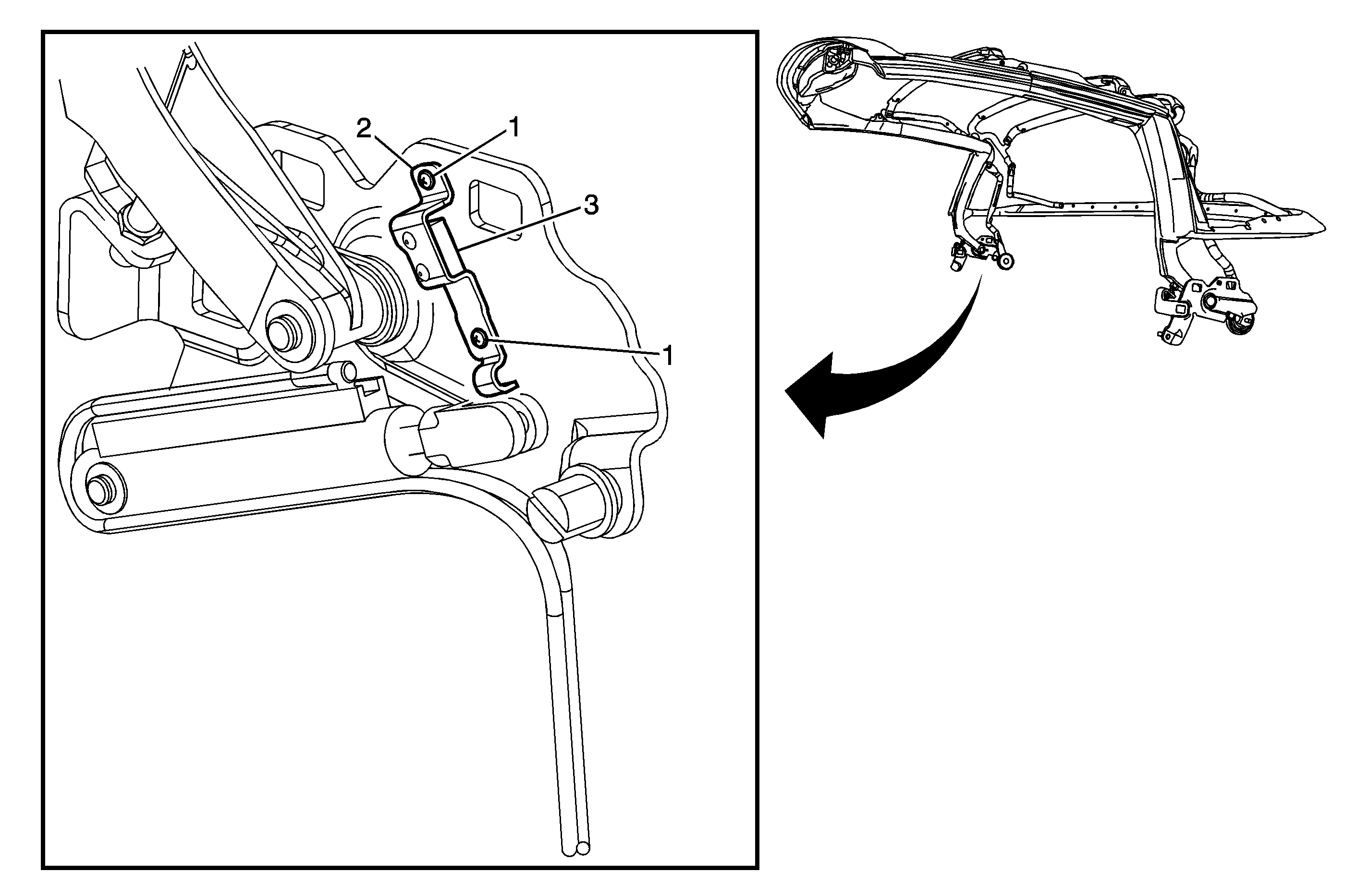 2
1
3
1