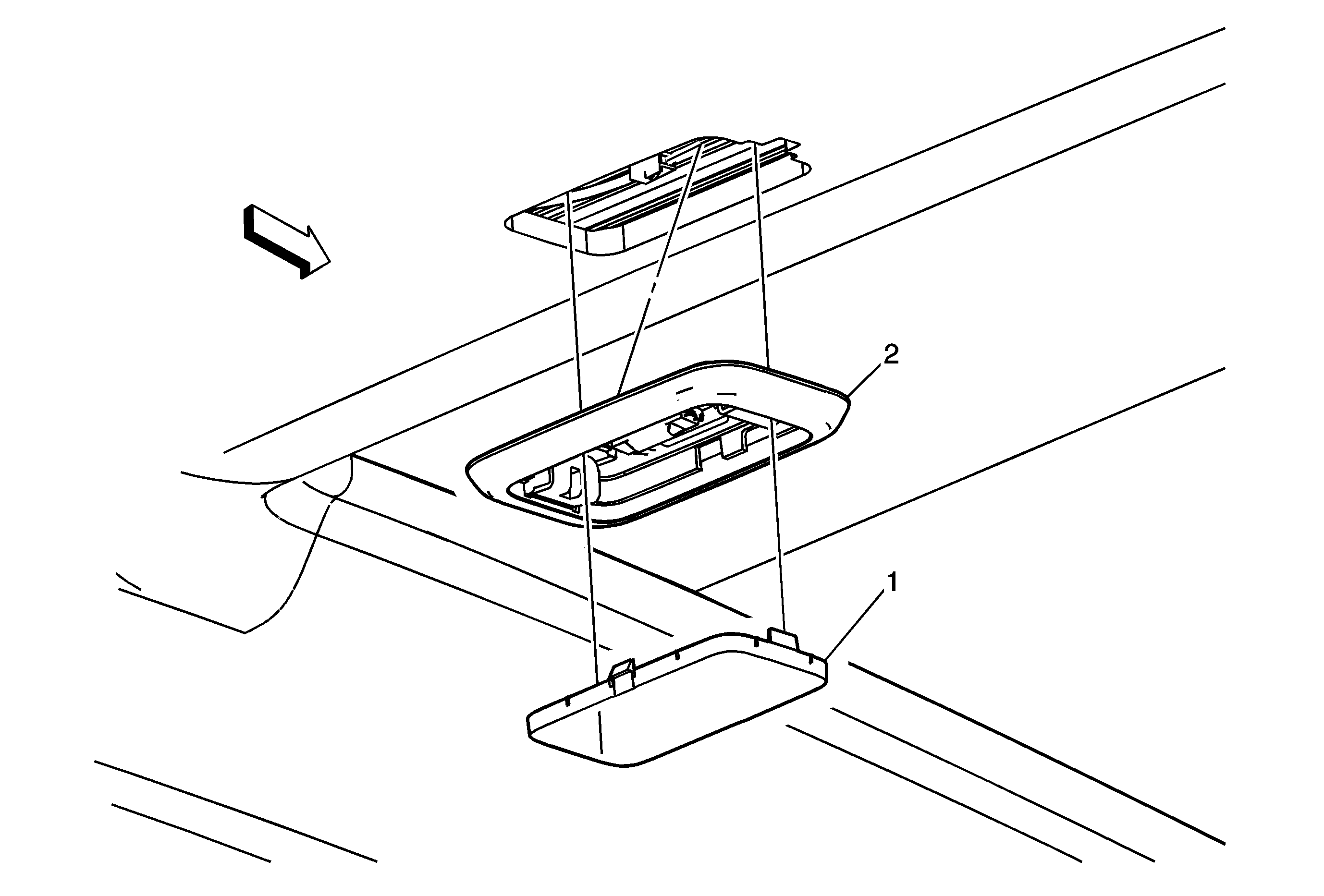 2

1