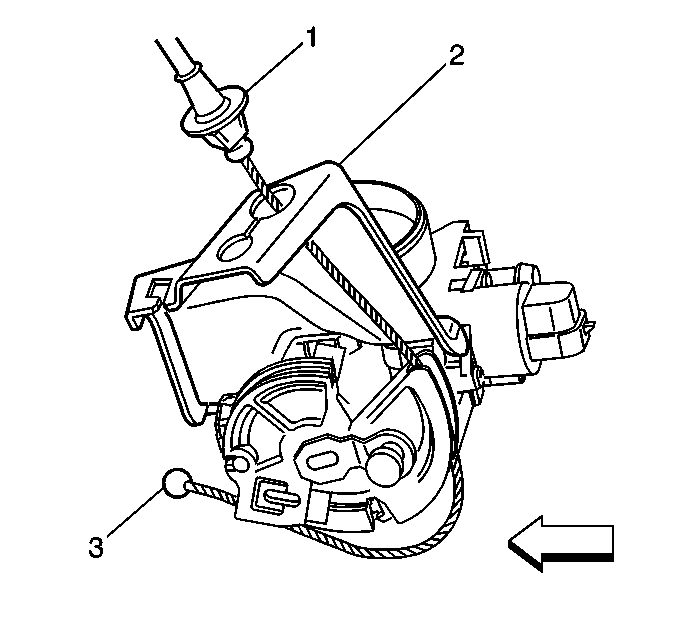 1
2
3