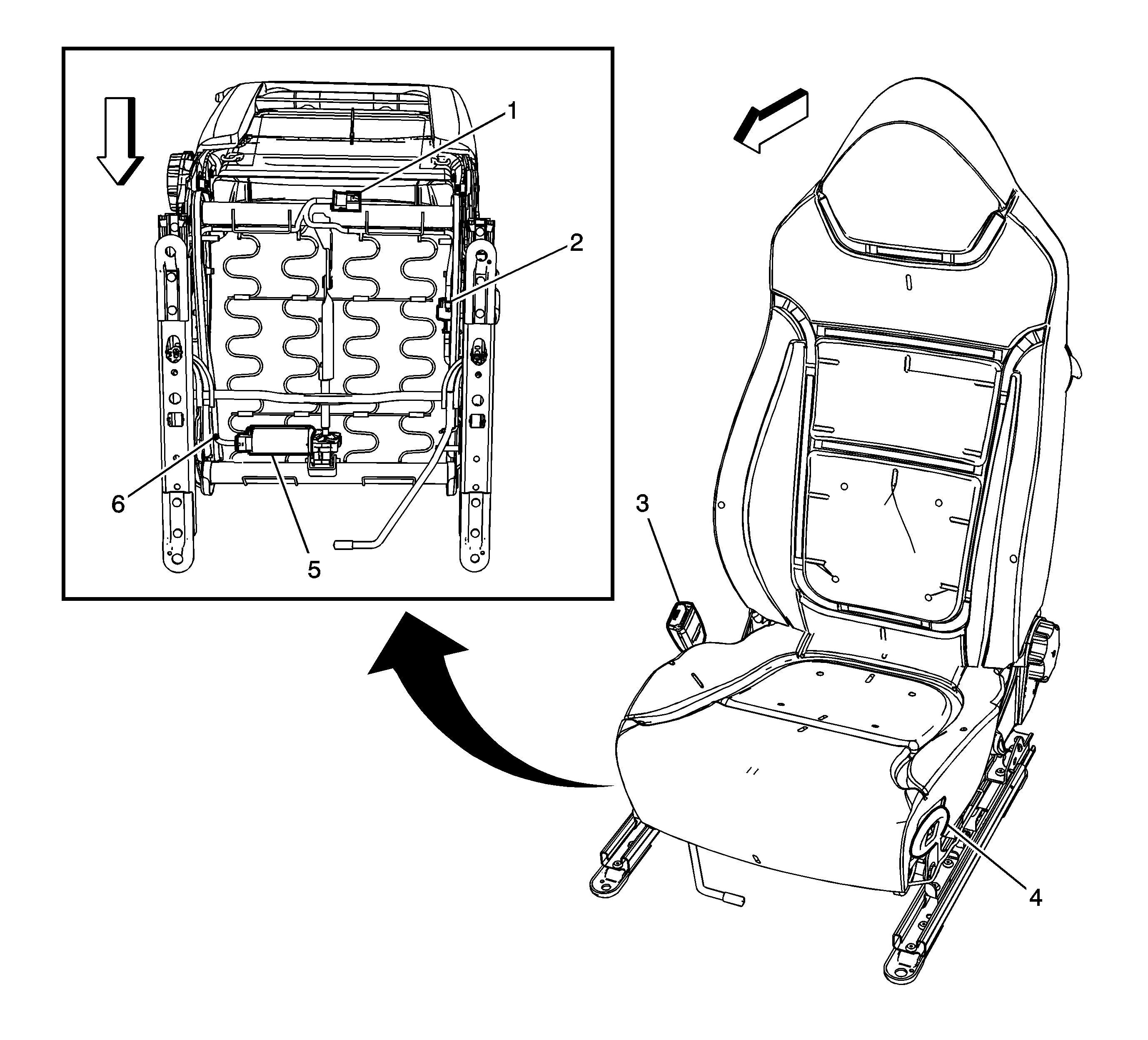 1
2
6
5
3
4