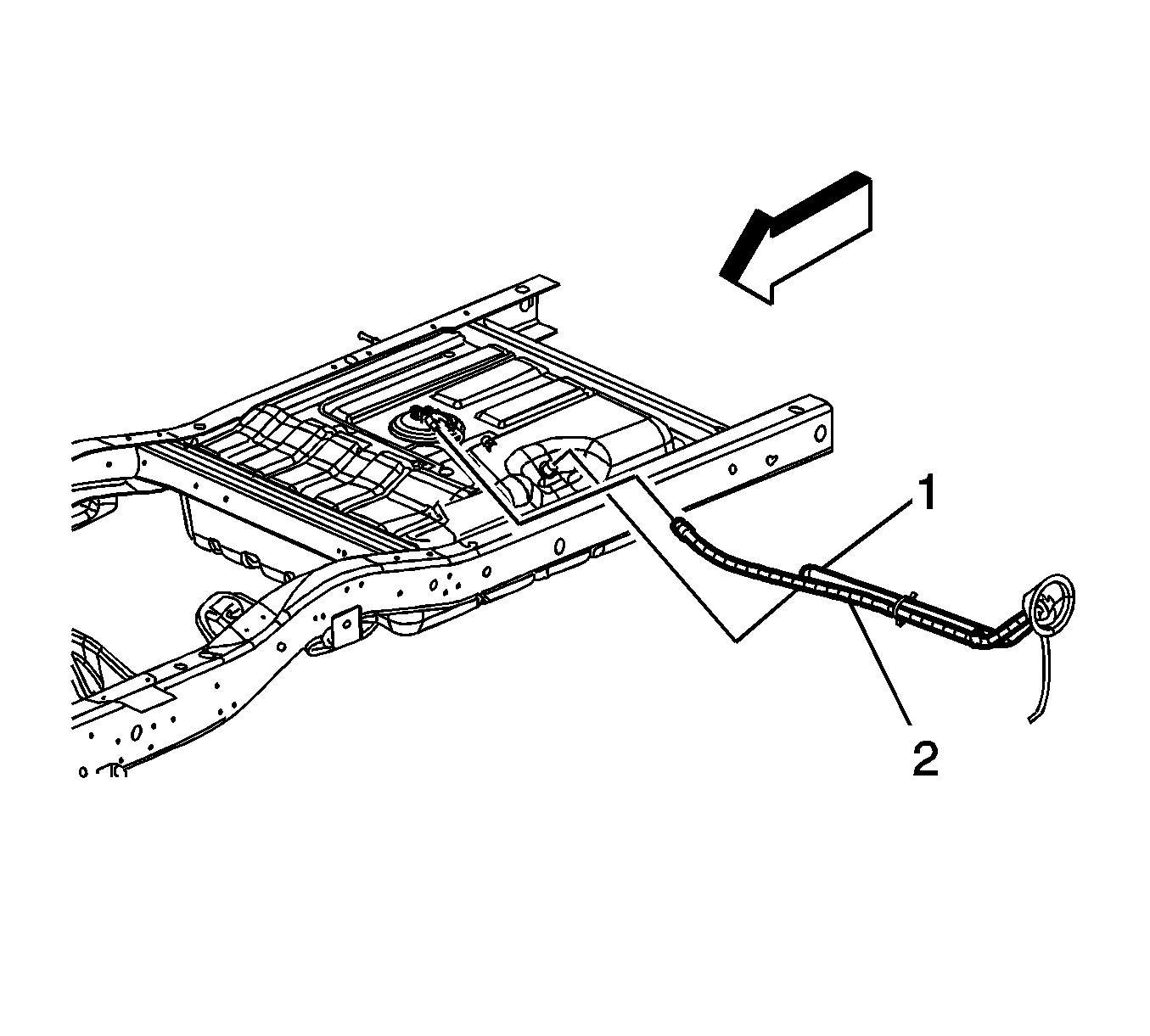 1
2