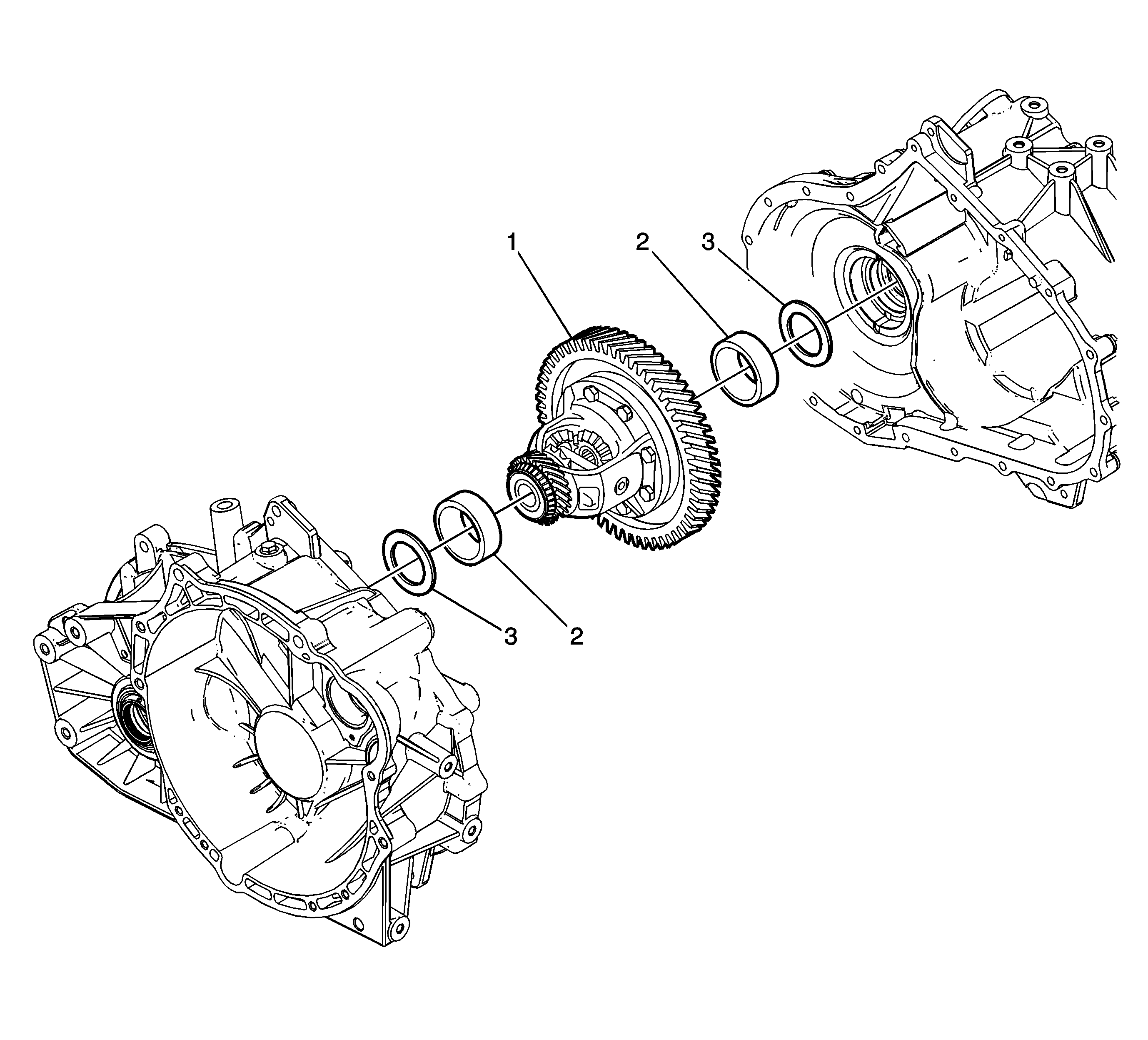 1
2
3
3
2