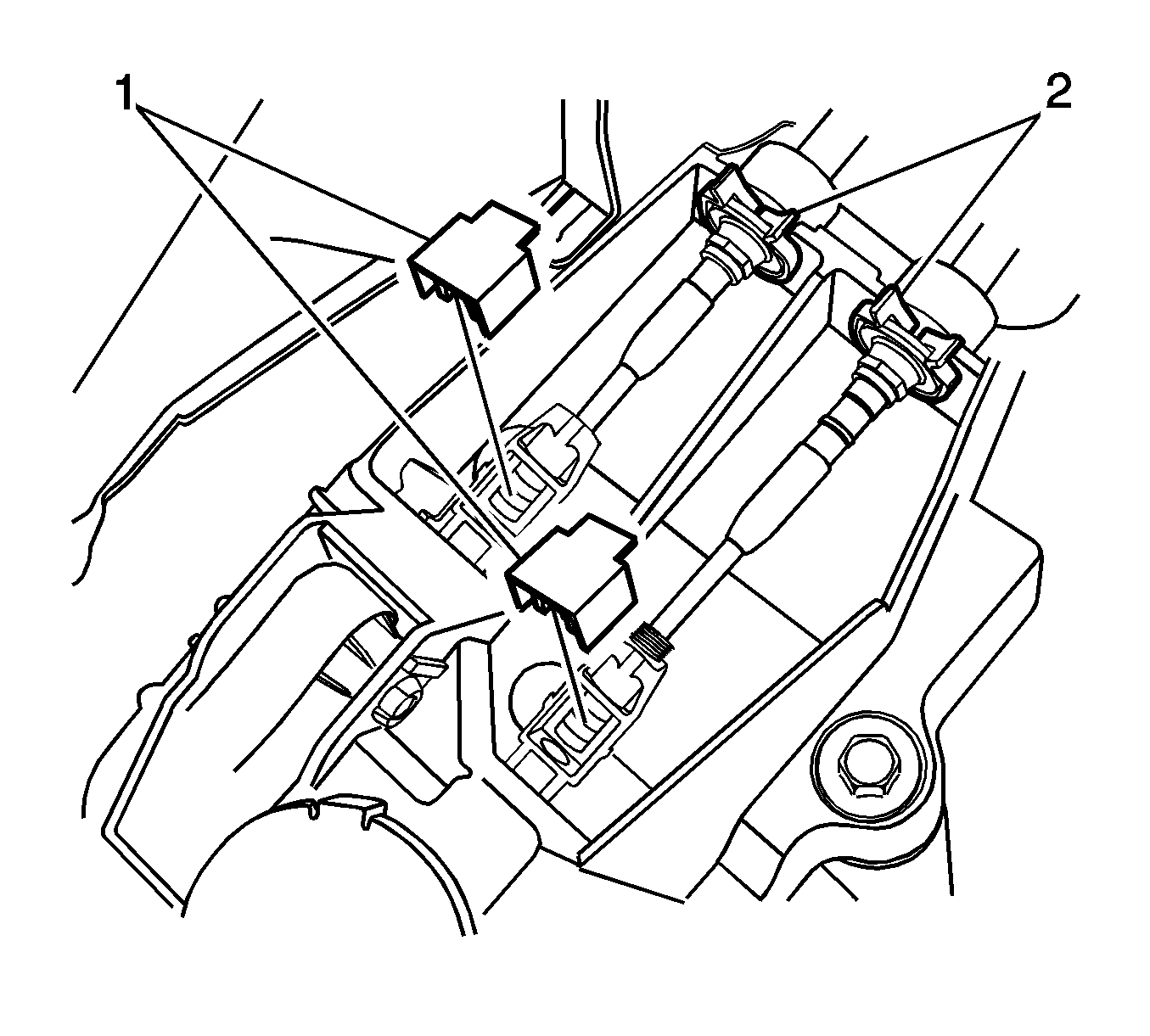 1
2