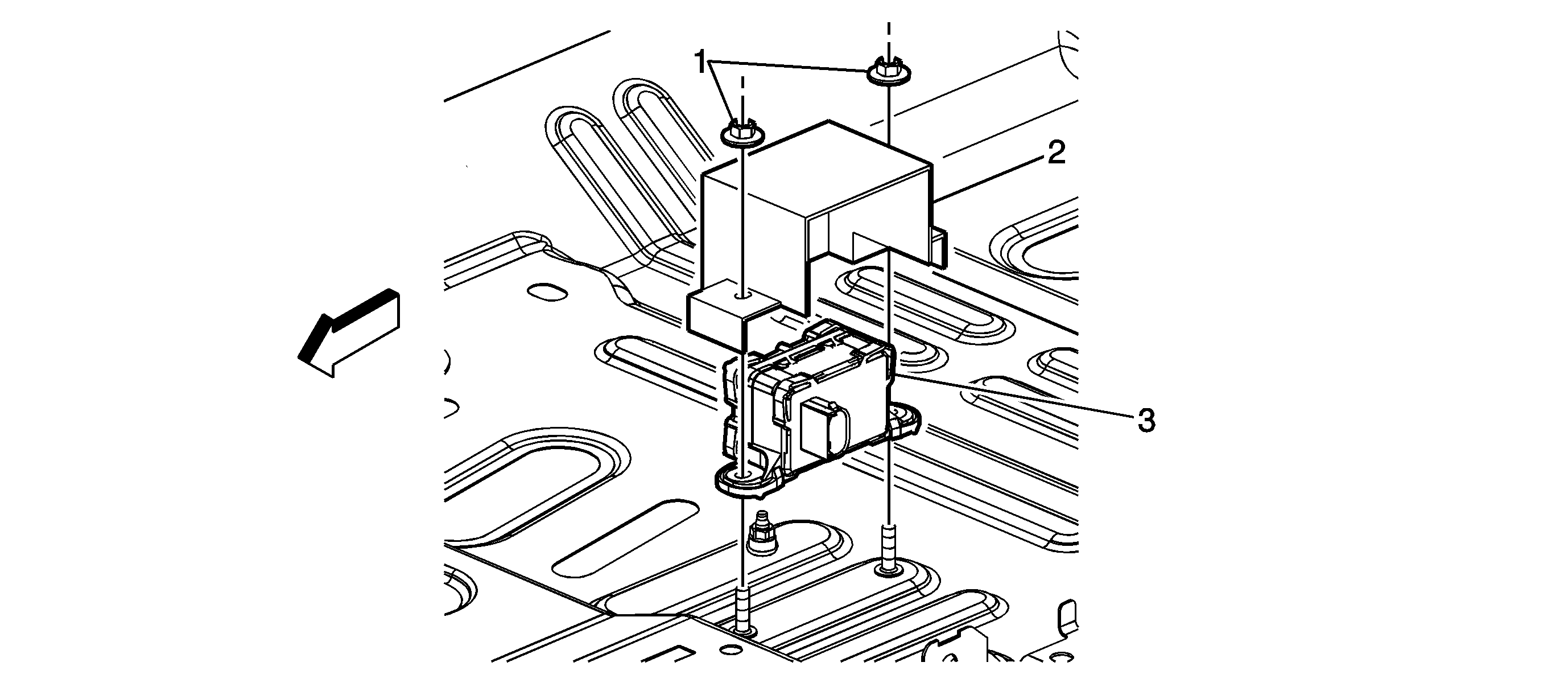 1
2
3