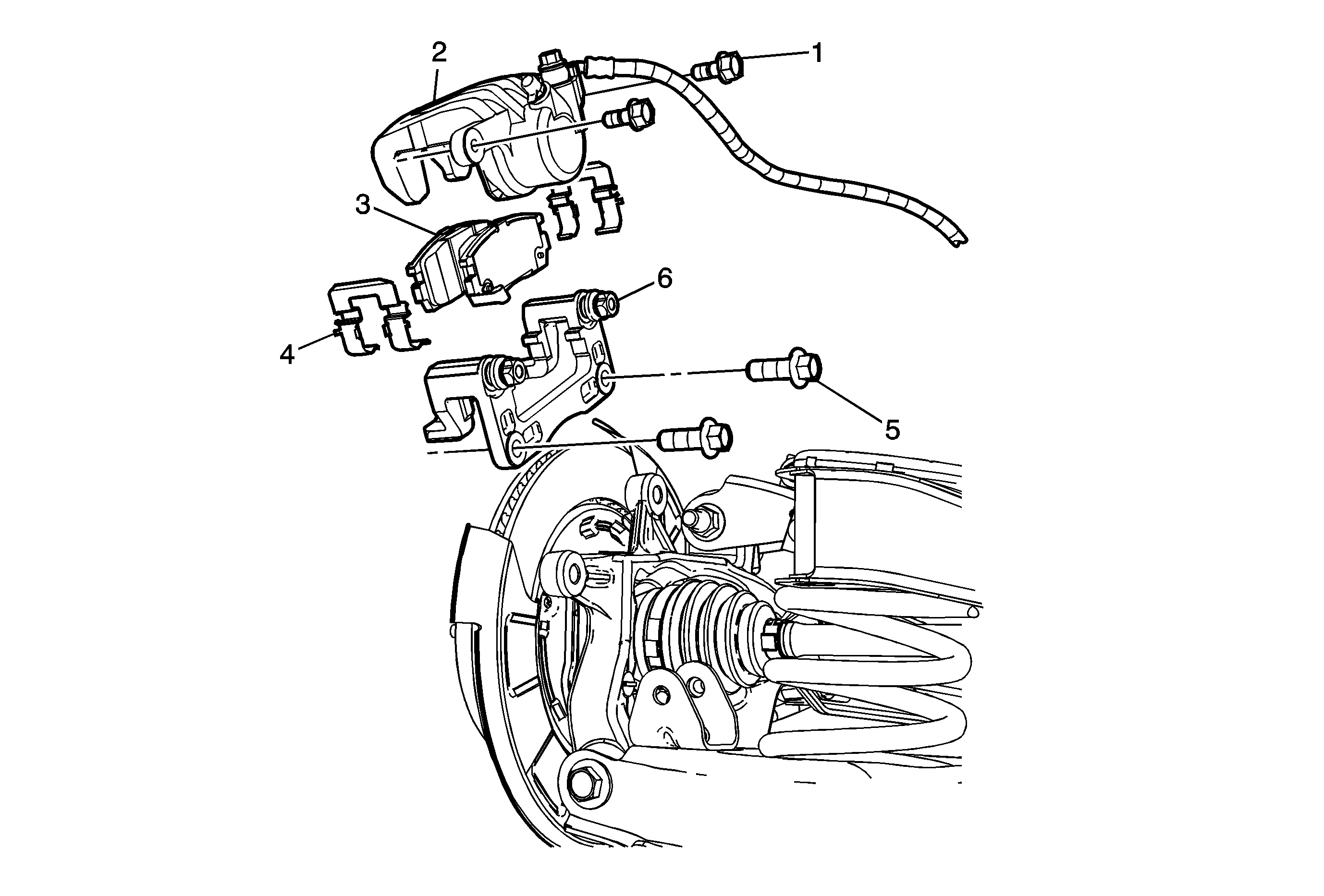 2
1
3
6
4
5