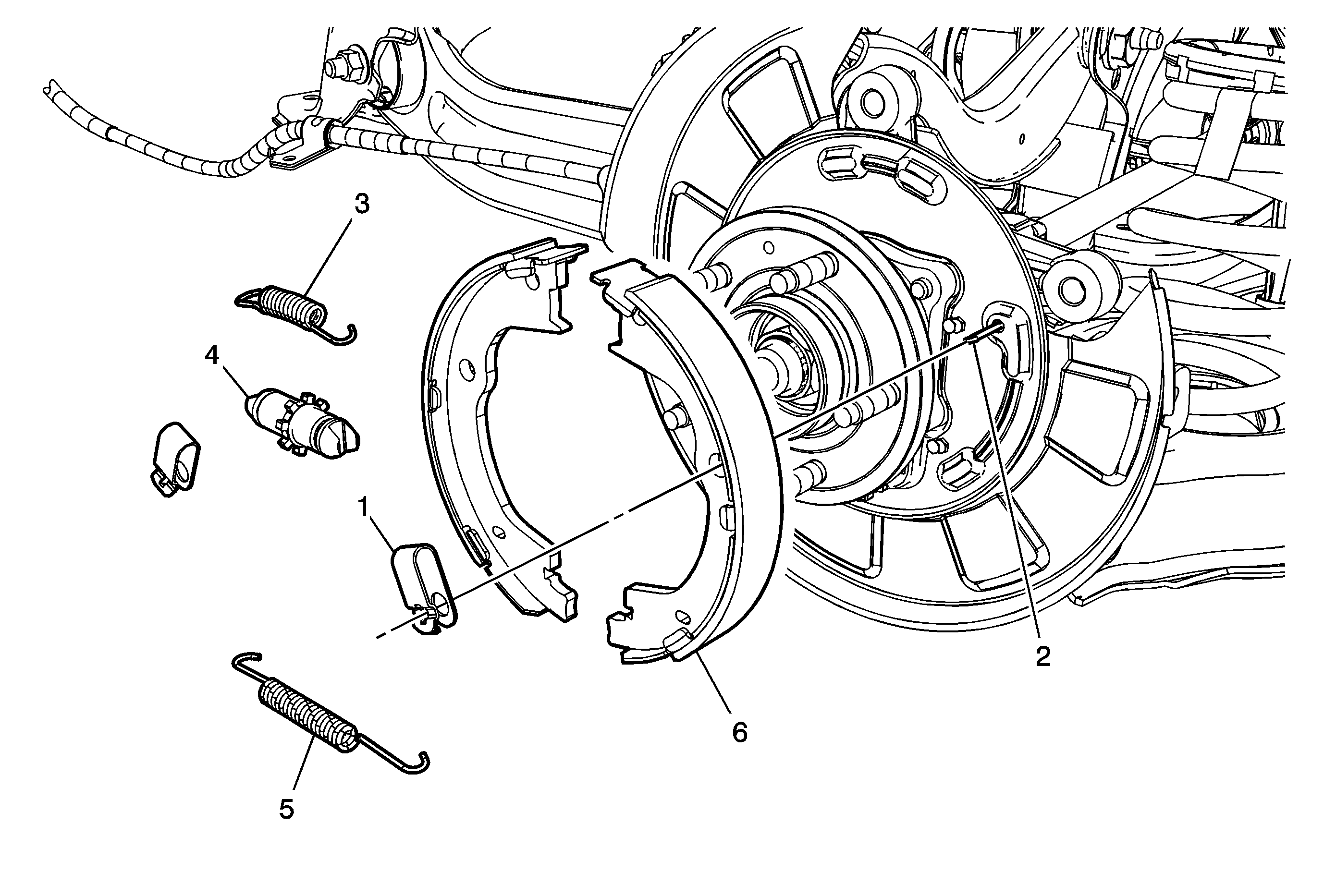 3
4
1
2
6
5