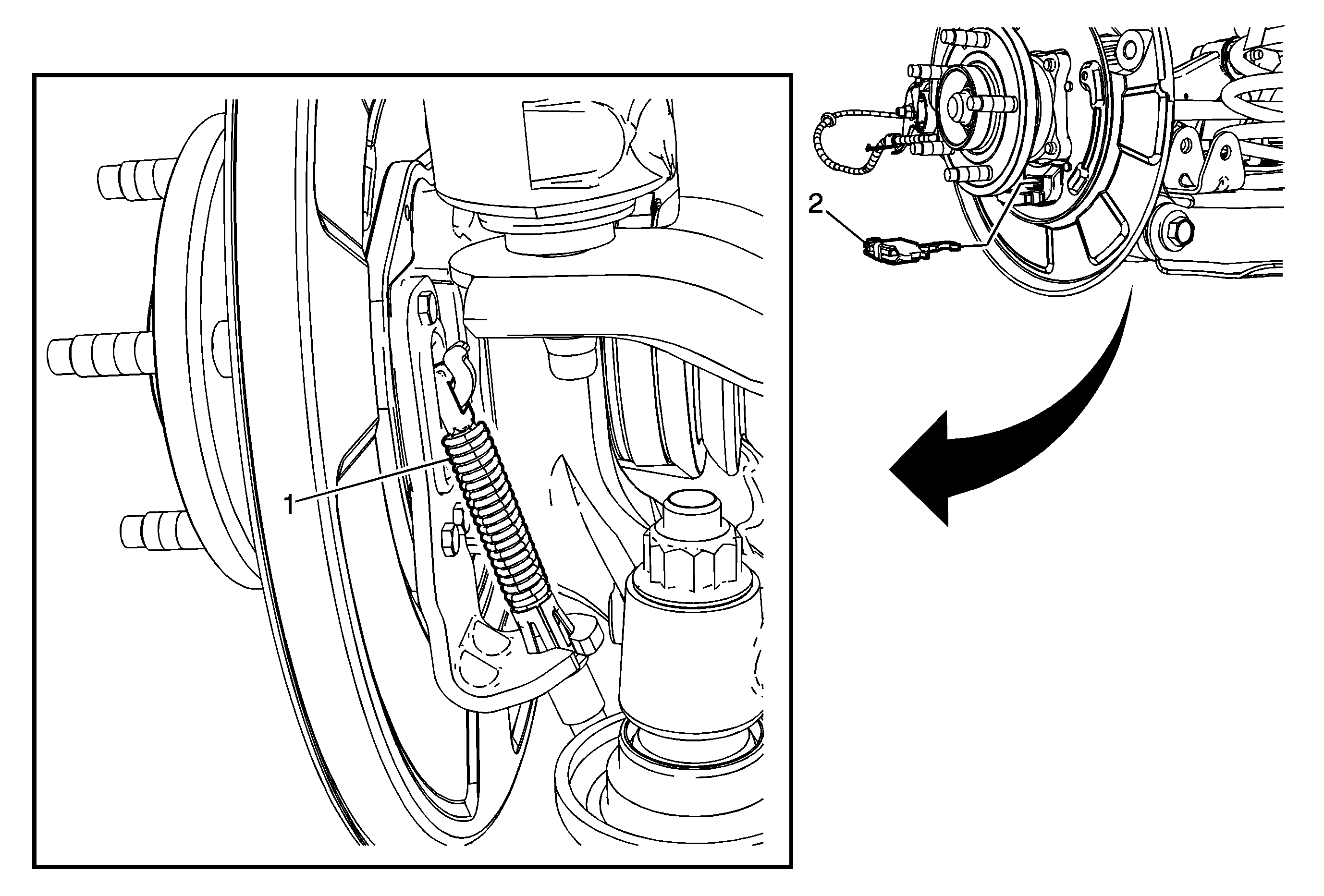 2

1