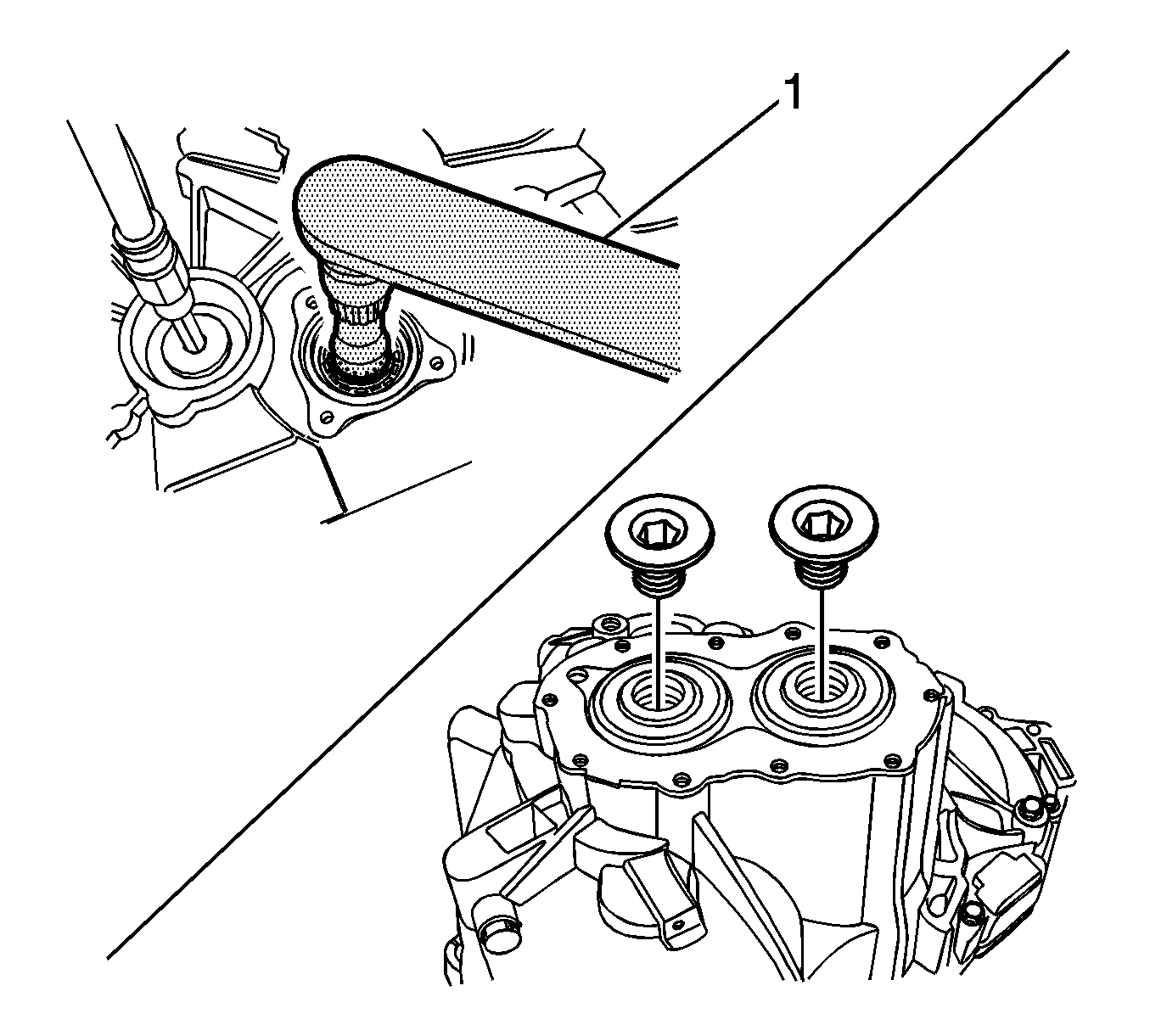 1