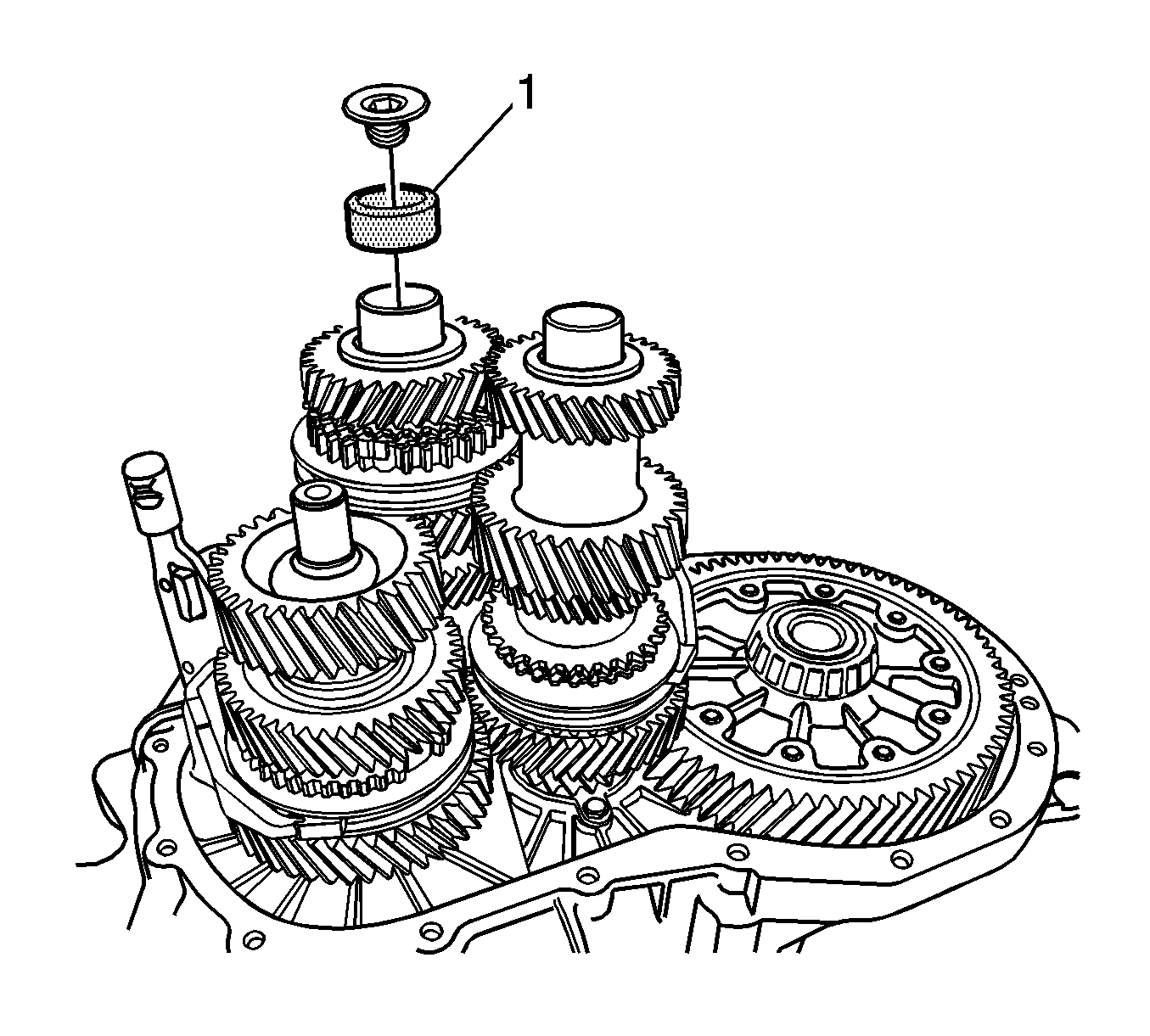 1