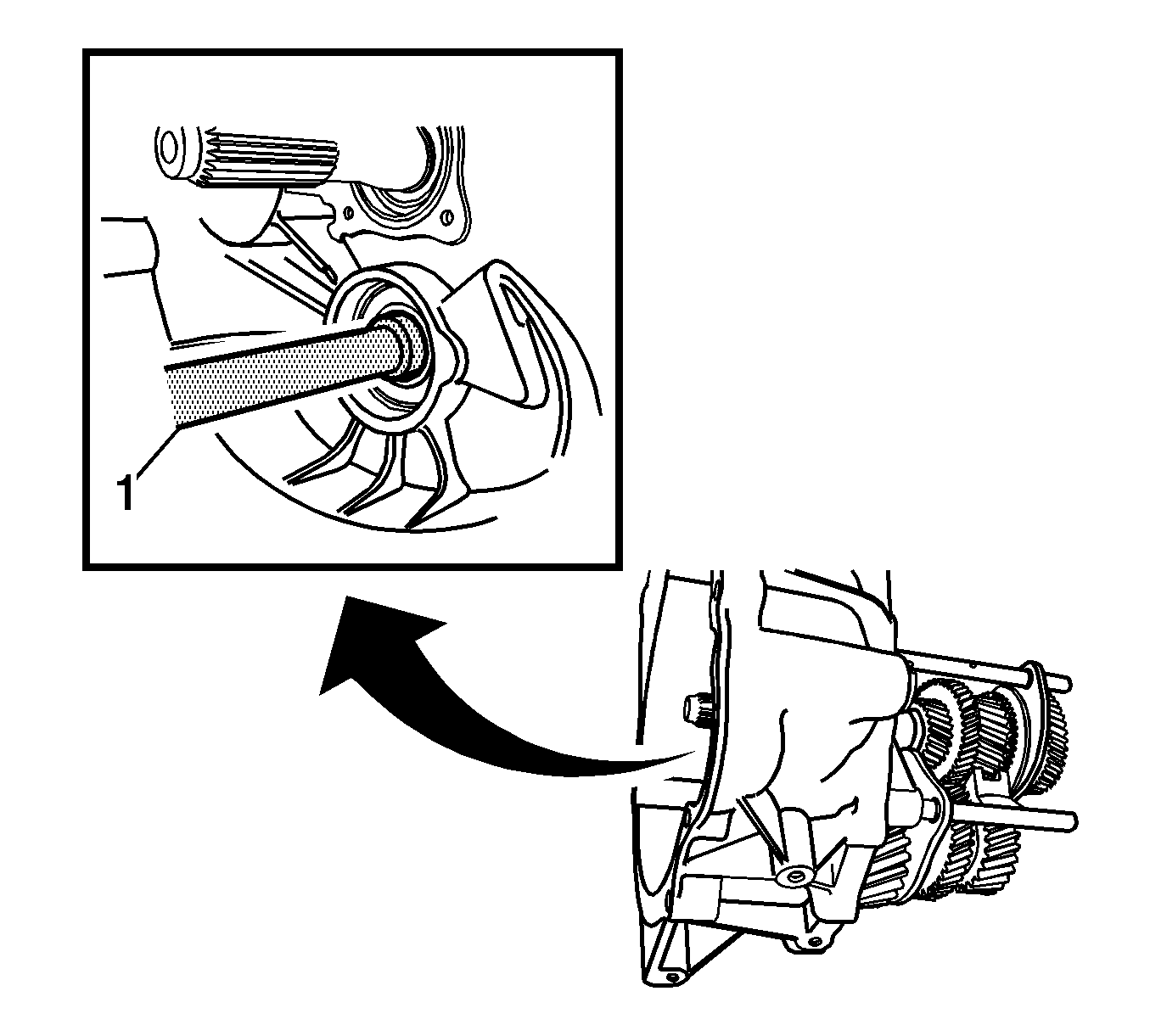 1