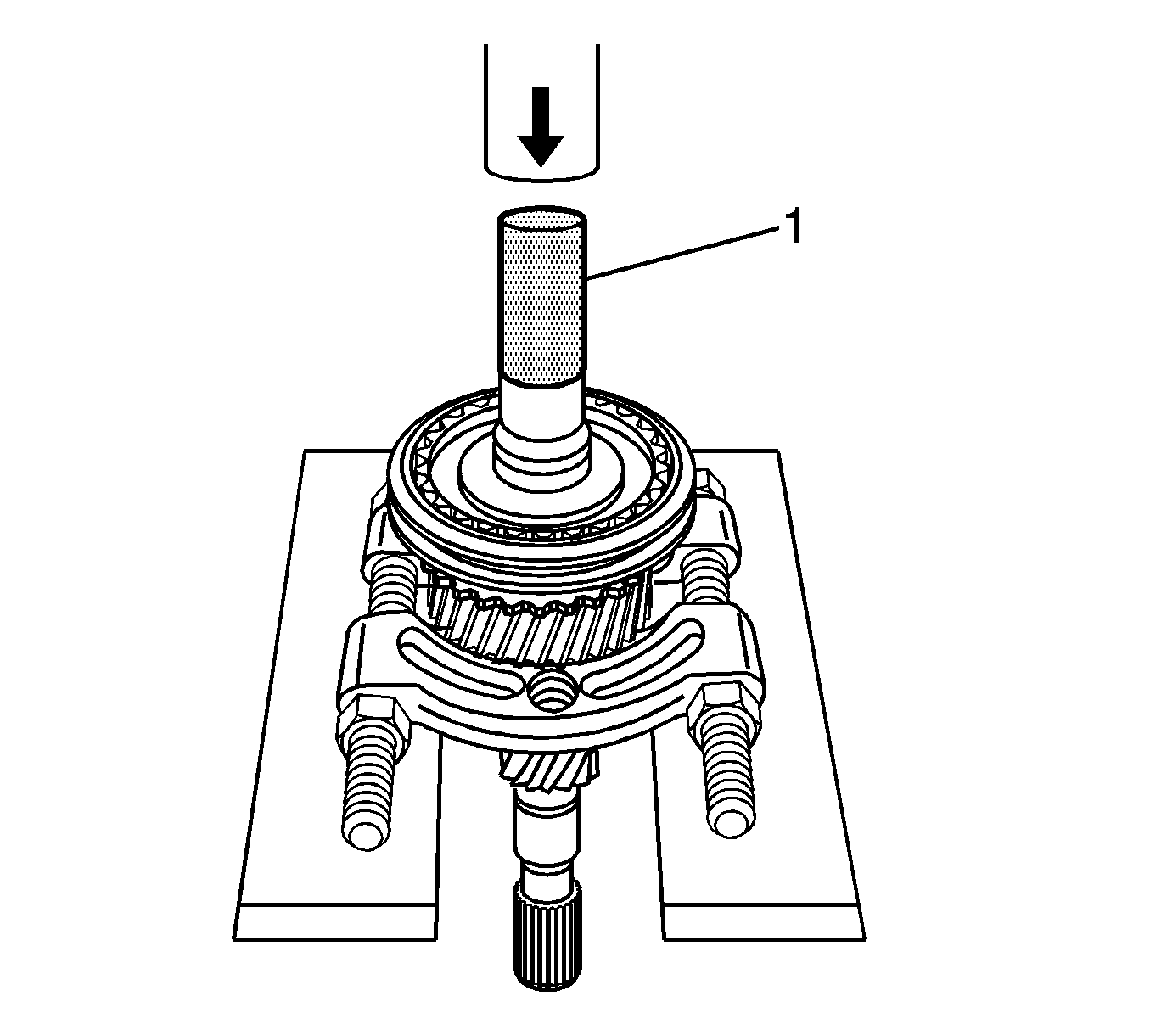 1