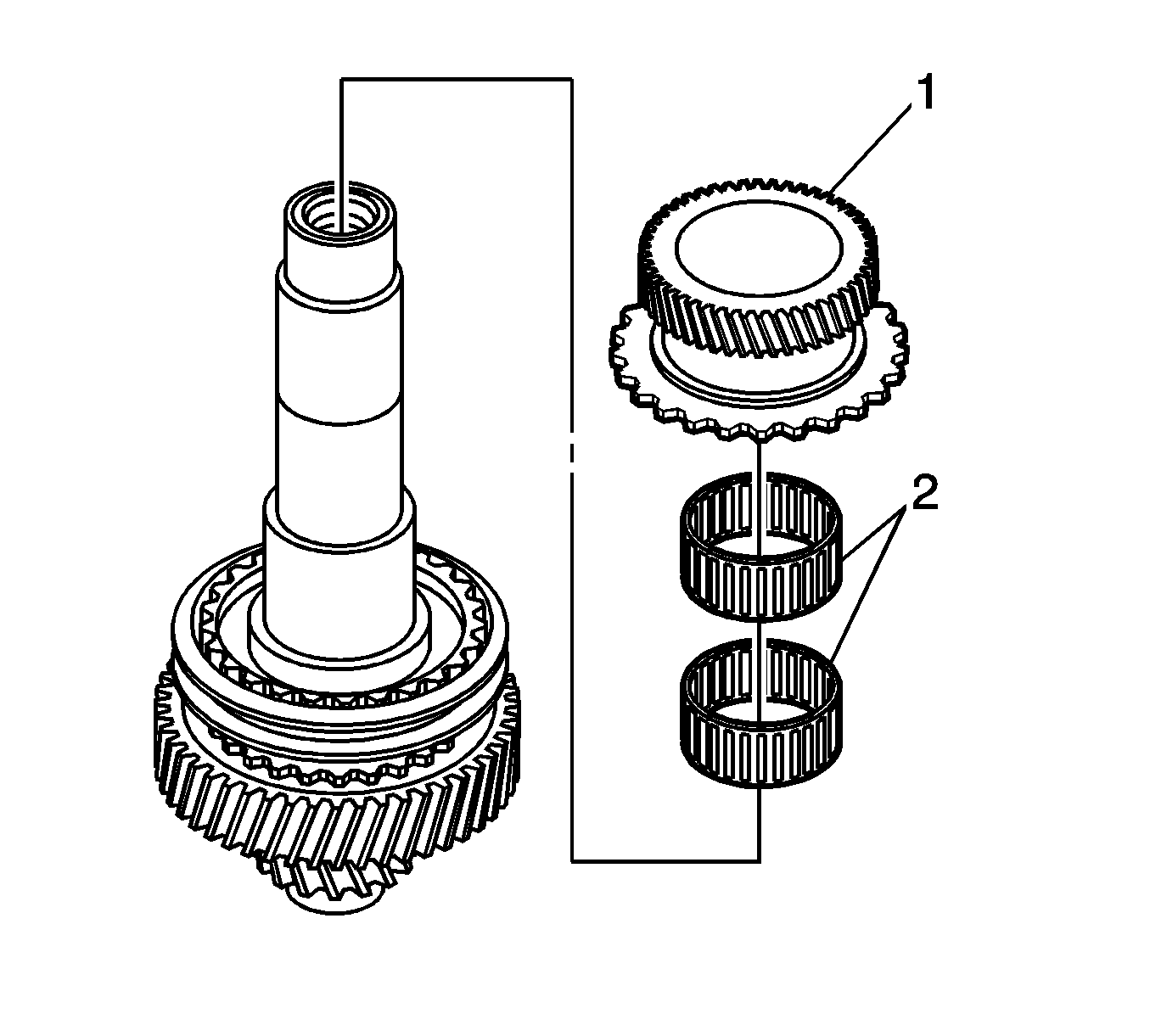 1
2