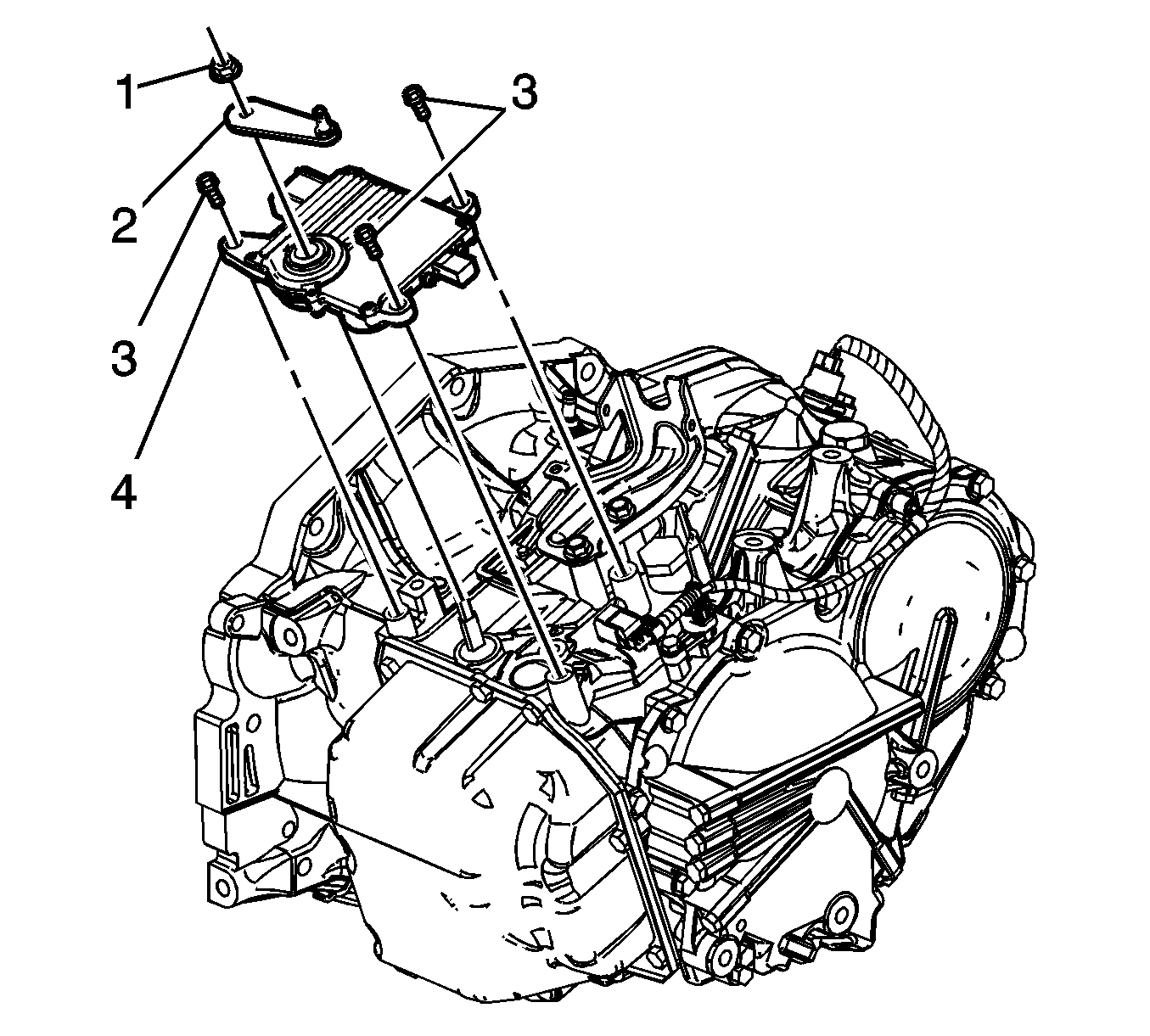 1
3
2
3
4