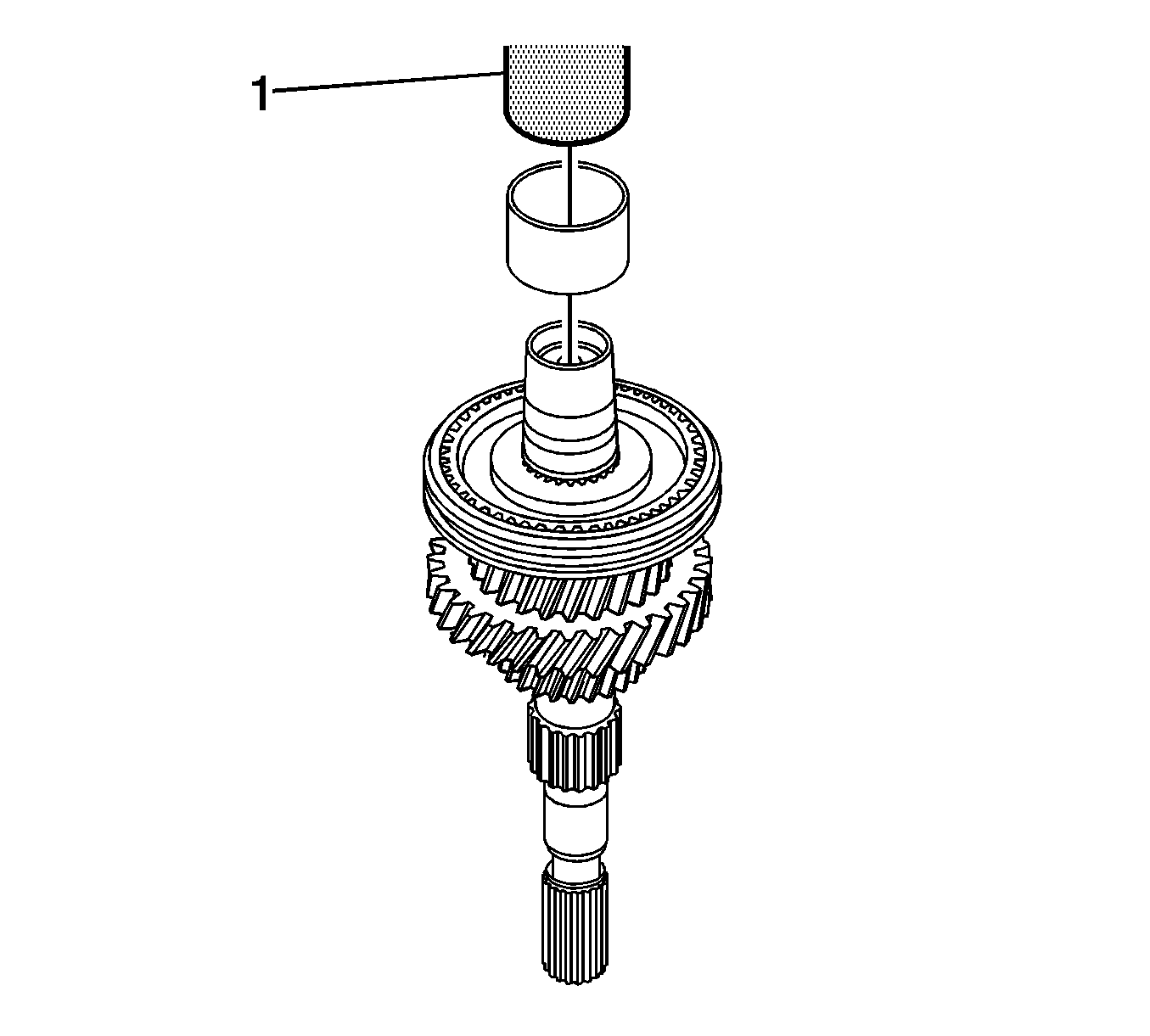 1