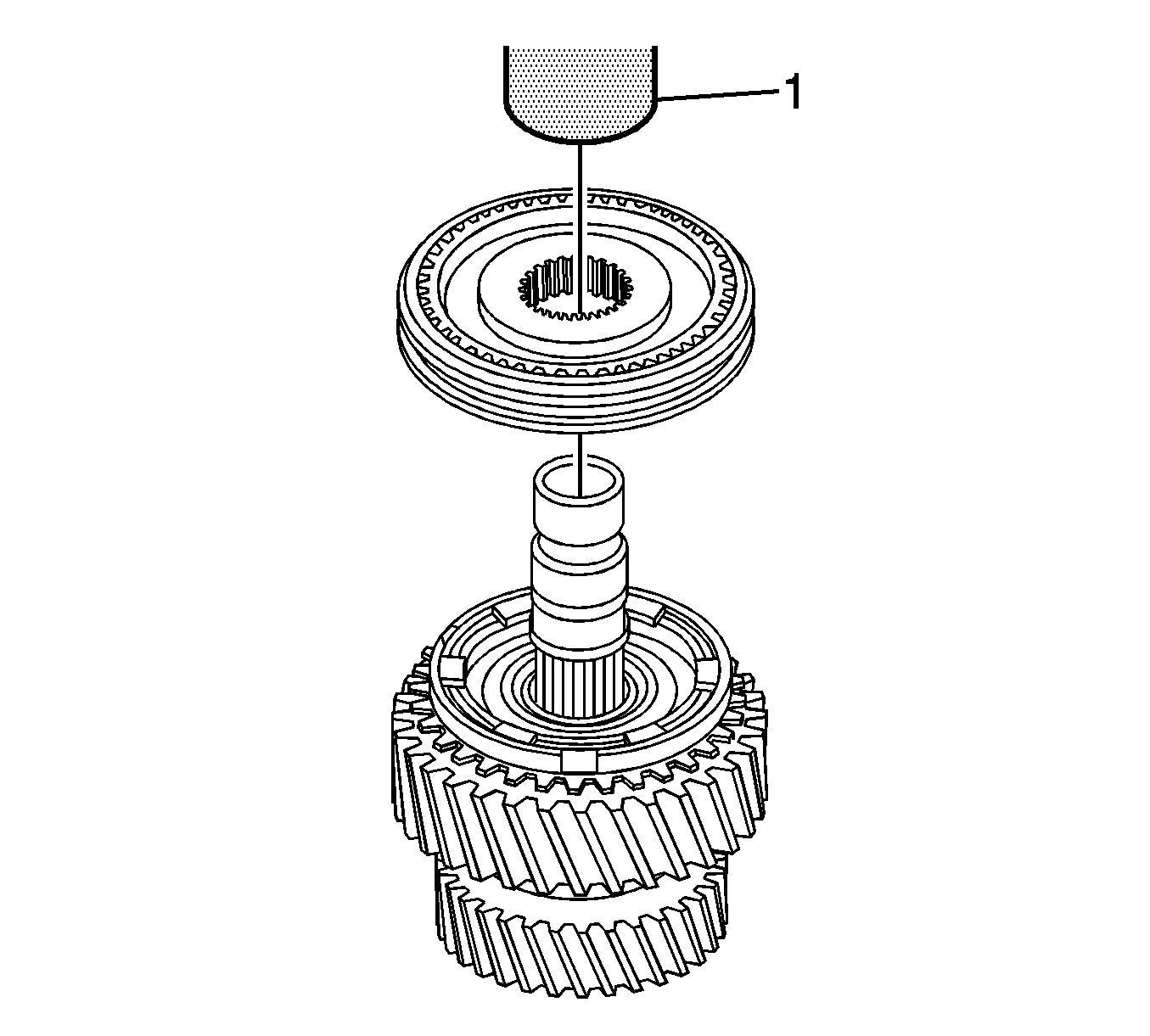 1