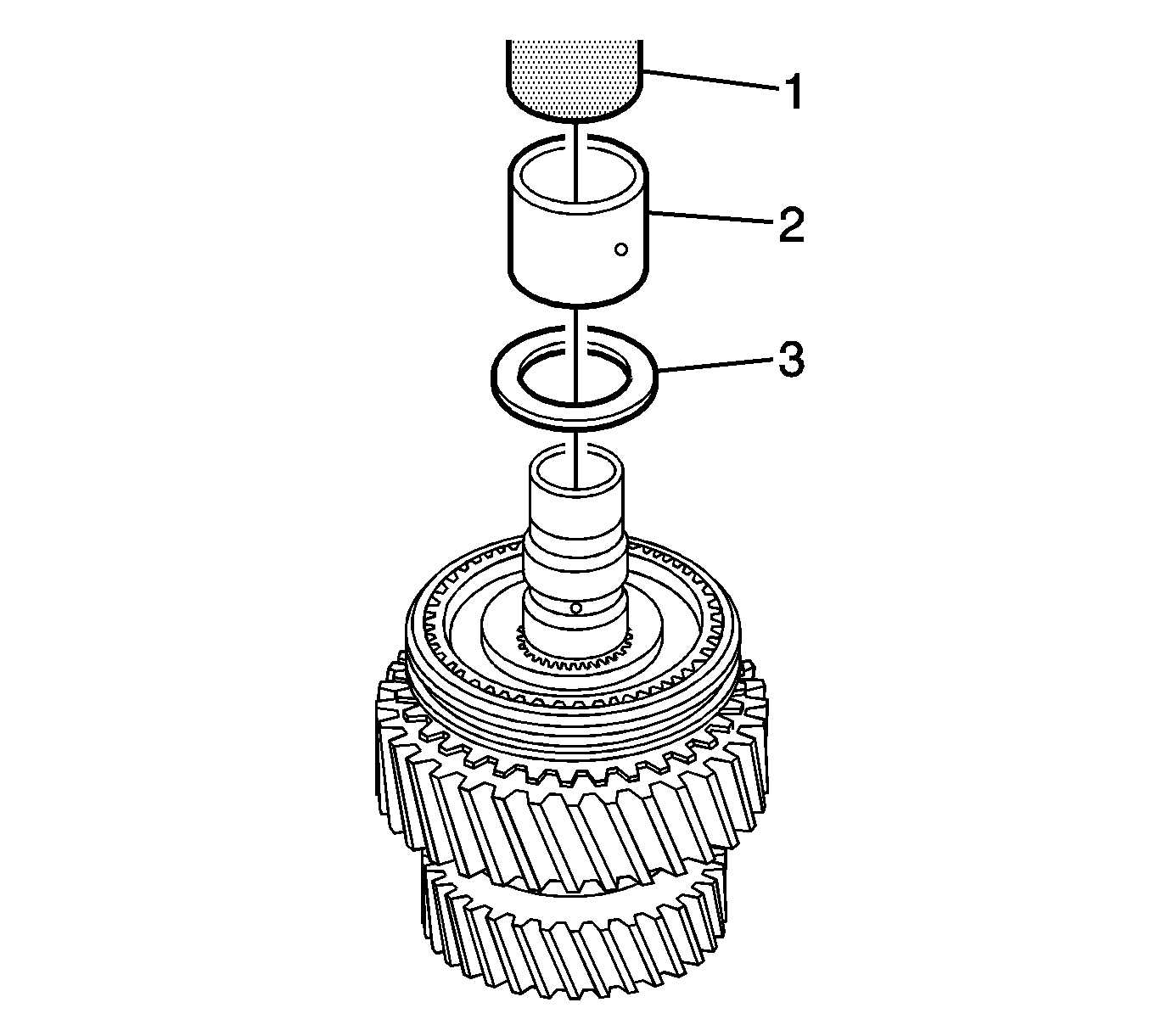 1
2
3