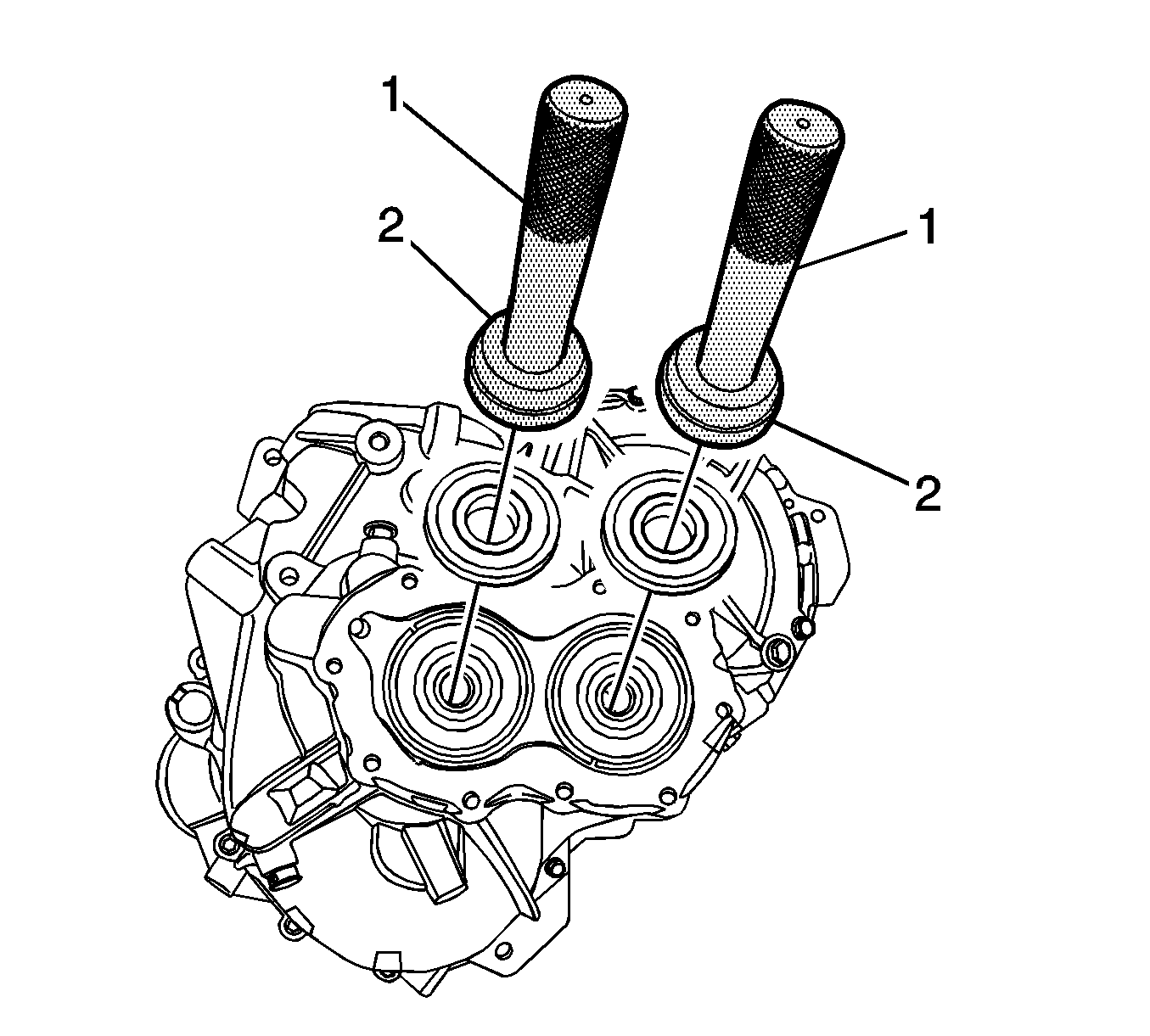 1
2
1
2