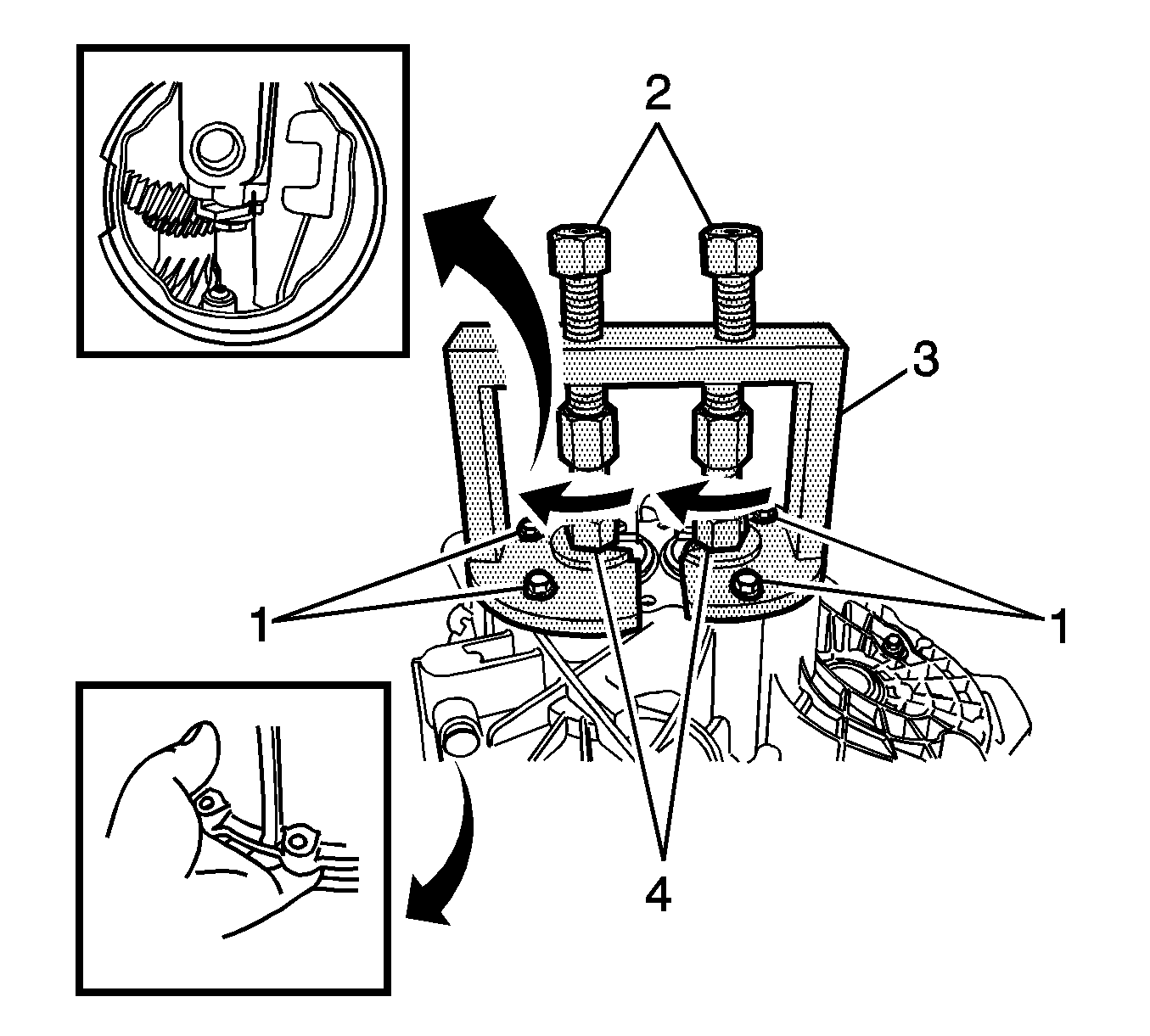 2
3
1
1
4